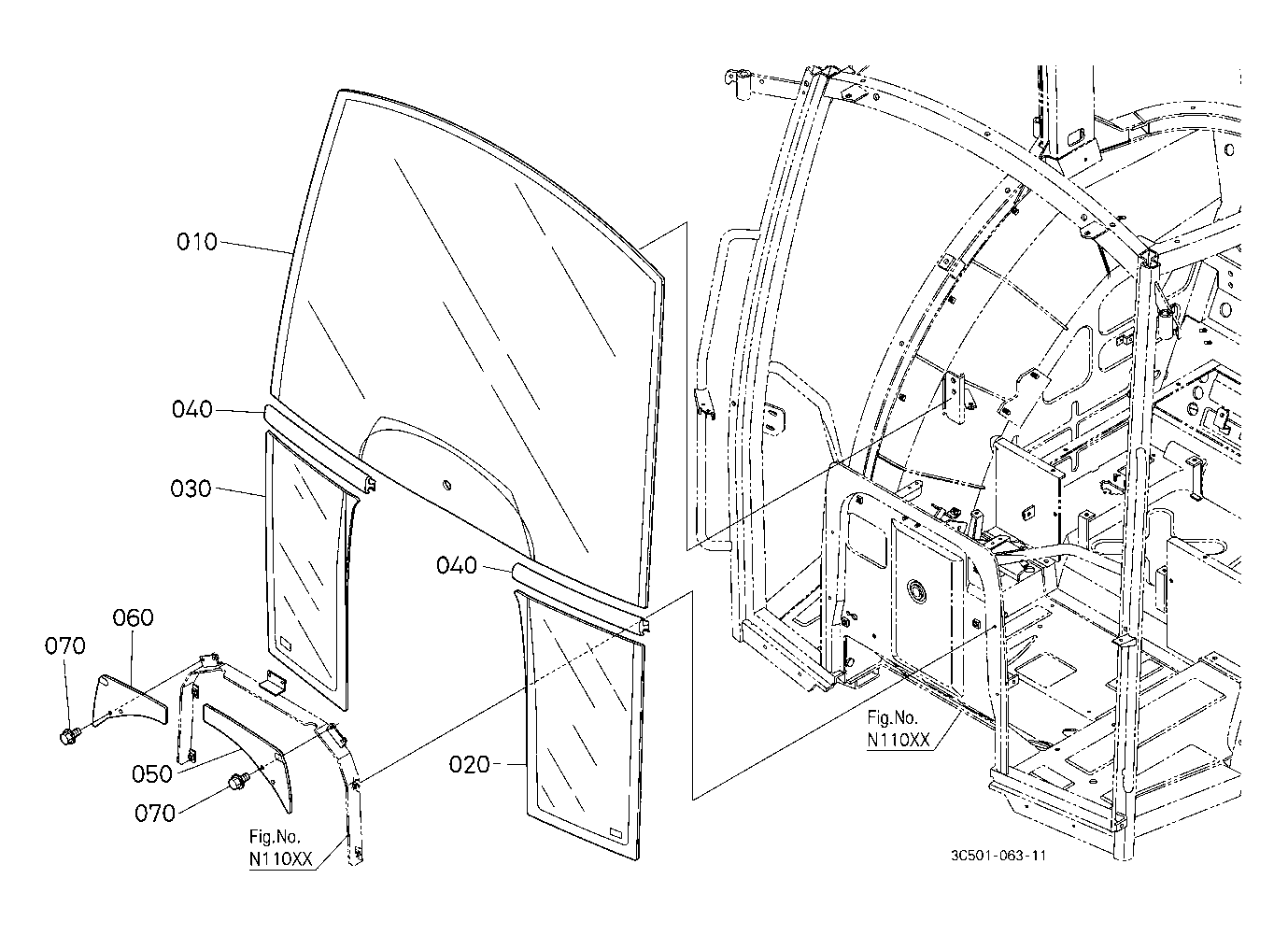 010

040

030

040

060

070

050

070

020

Fig.No.
N110XX

Fig.No.
N110XX

3C501-063-11