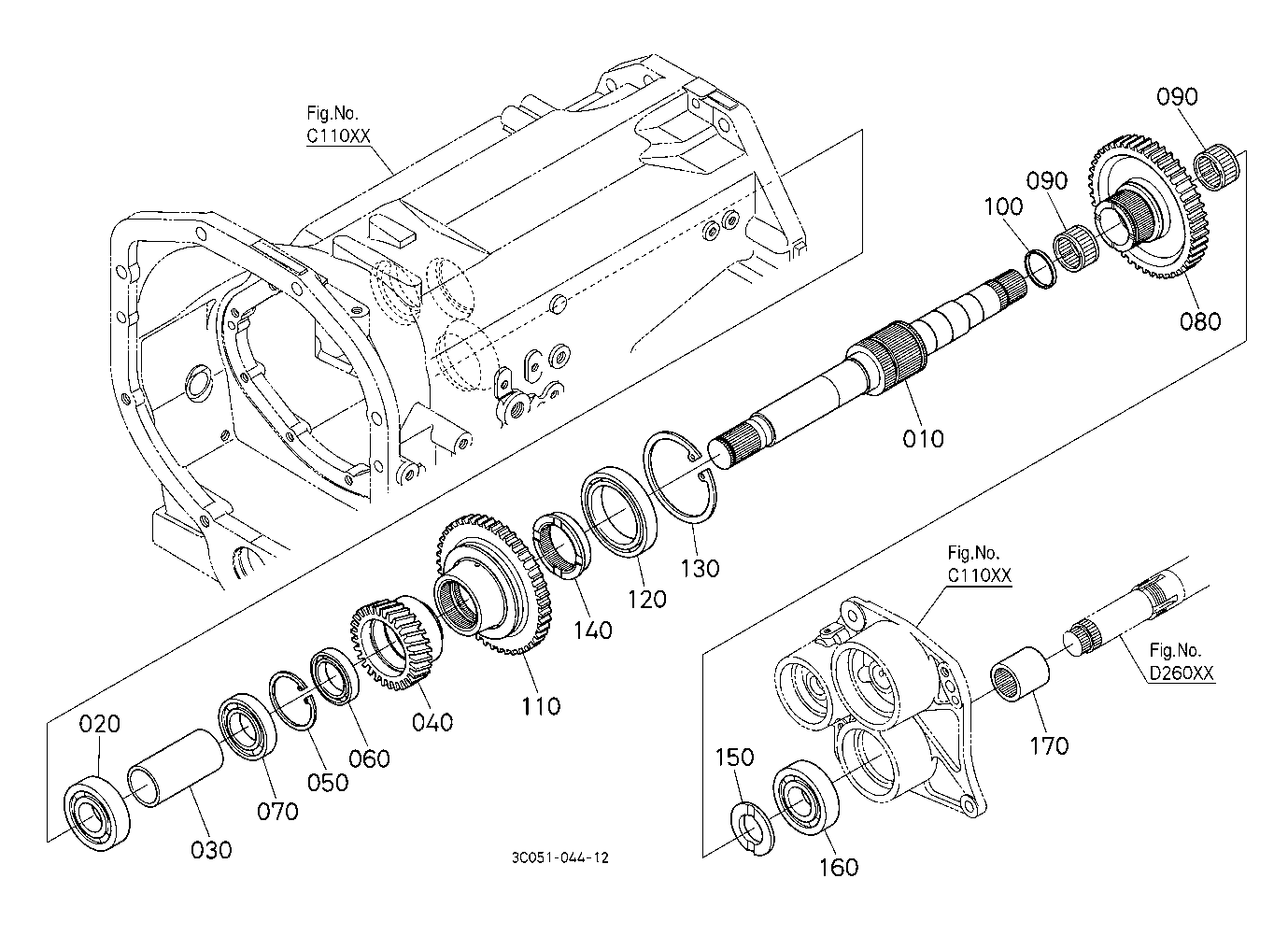 Fig.No.
C110XX

090

090

100

080

010

130

120

140

110

040

060

050

070

020

030

Fig.No.
C110XX

Fig.No.
D260XX

170

150

160

3C051-044-12