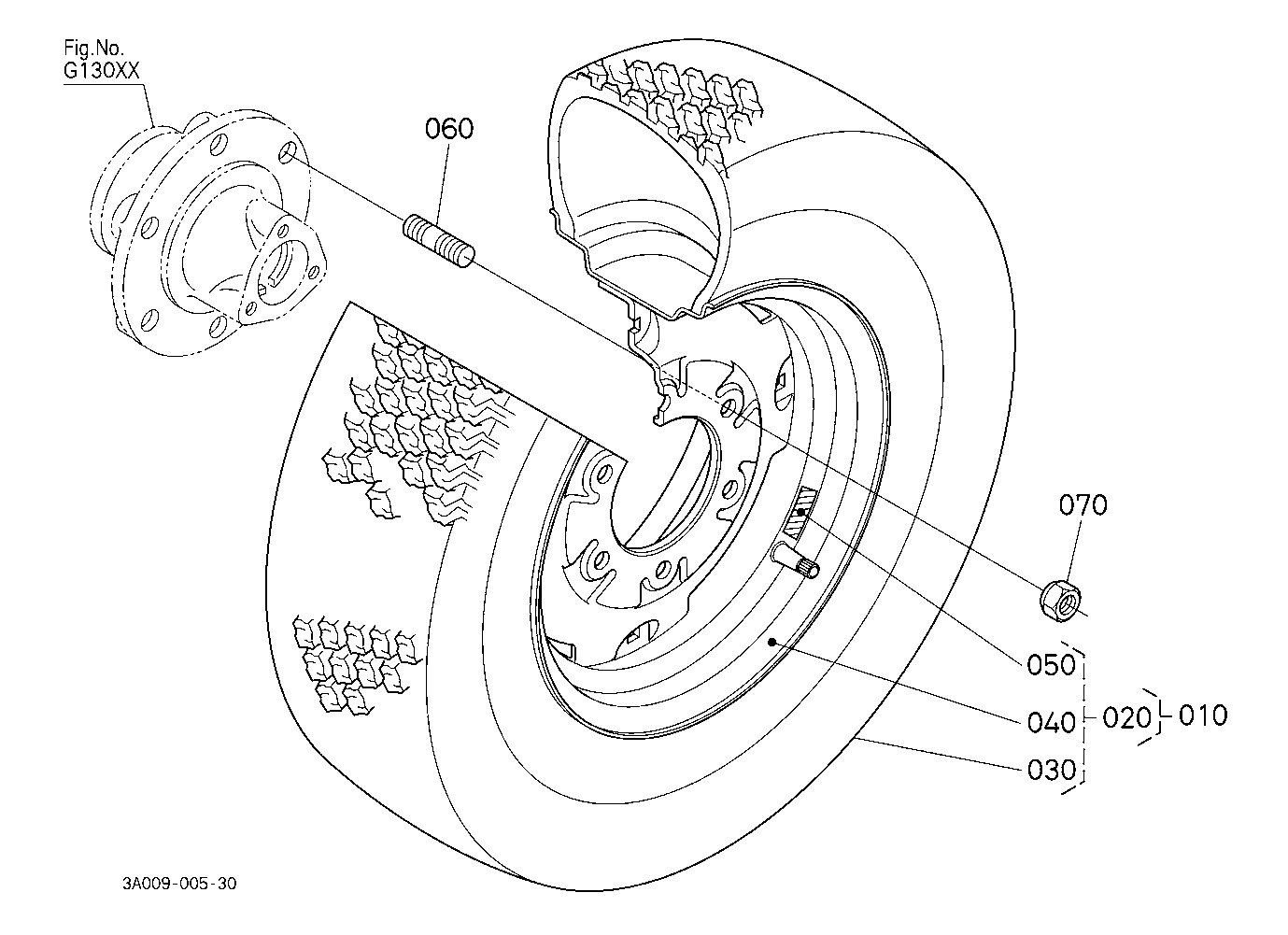 Fig.No.
G130XX

060

070

050

040

020

010

030

3A009-005-30