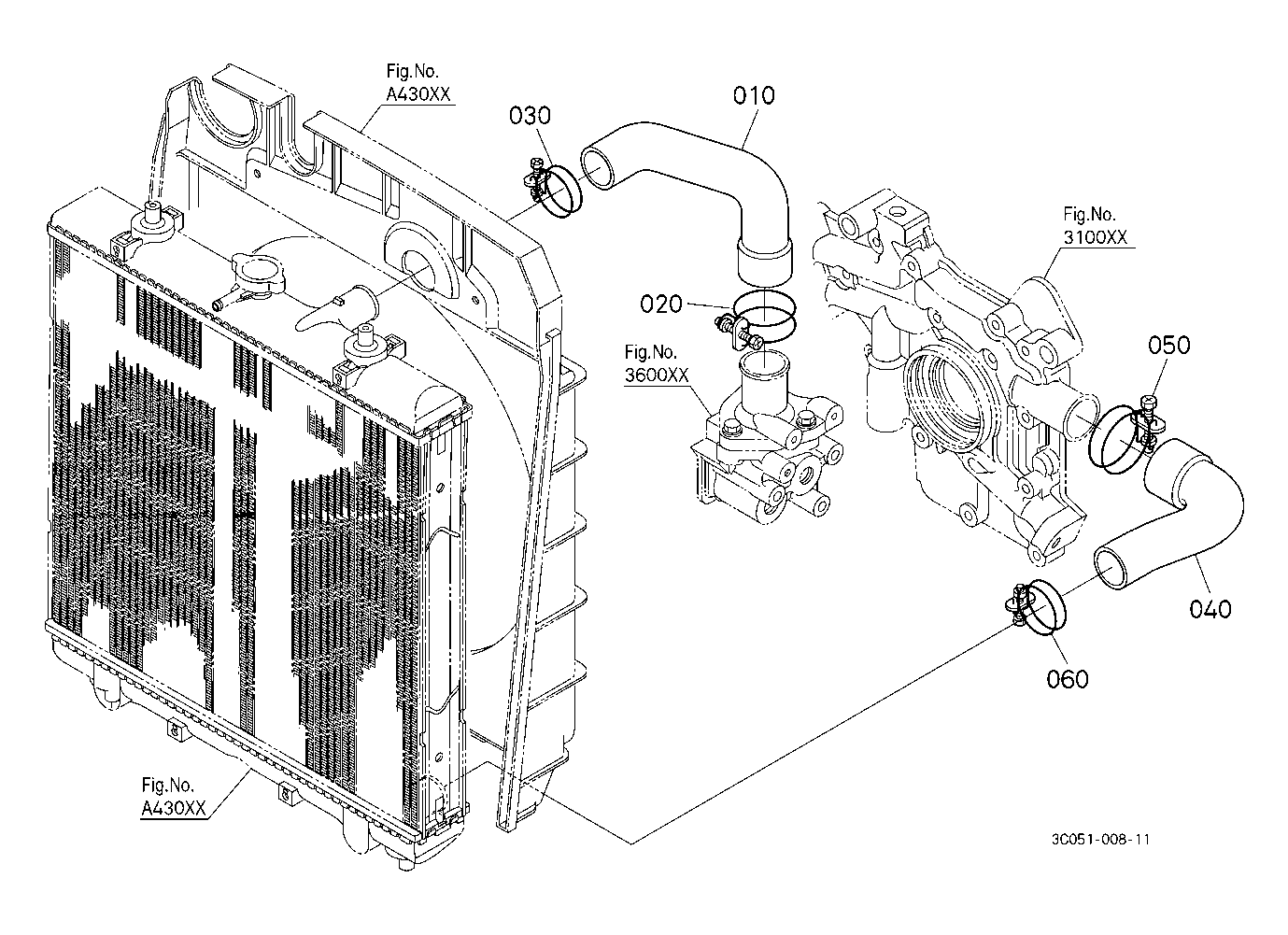 Fig.No.
A430XX

030

010

Fig.No.
3100XX

020

Fig.No.
3600XX

050

040

060

Fig.No.
A430XX

3C051-008-11