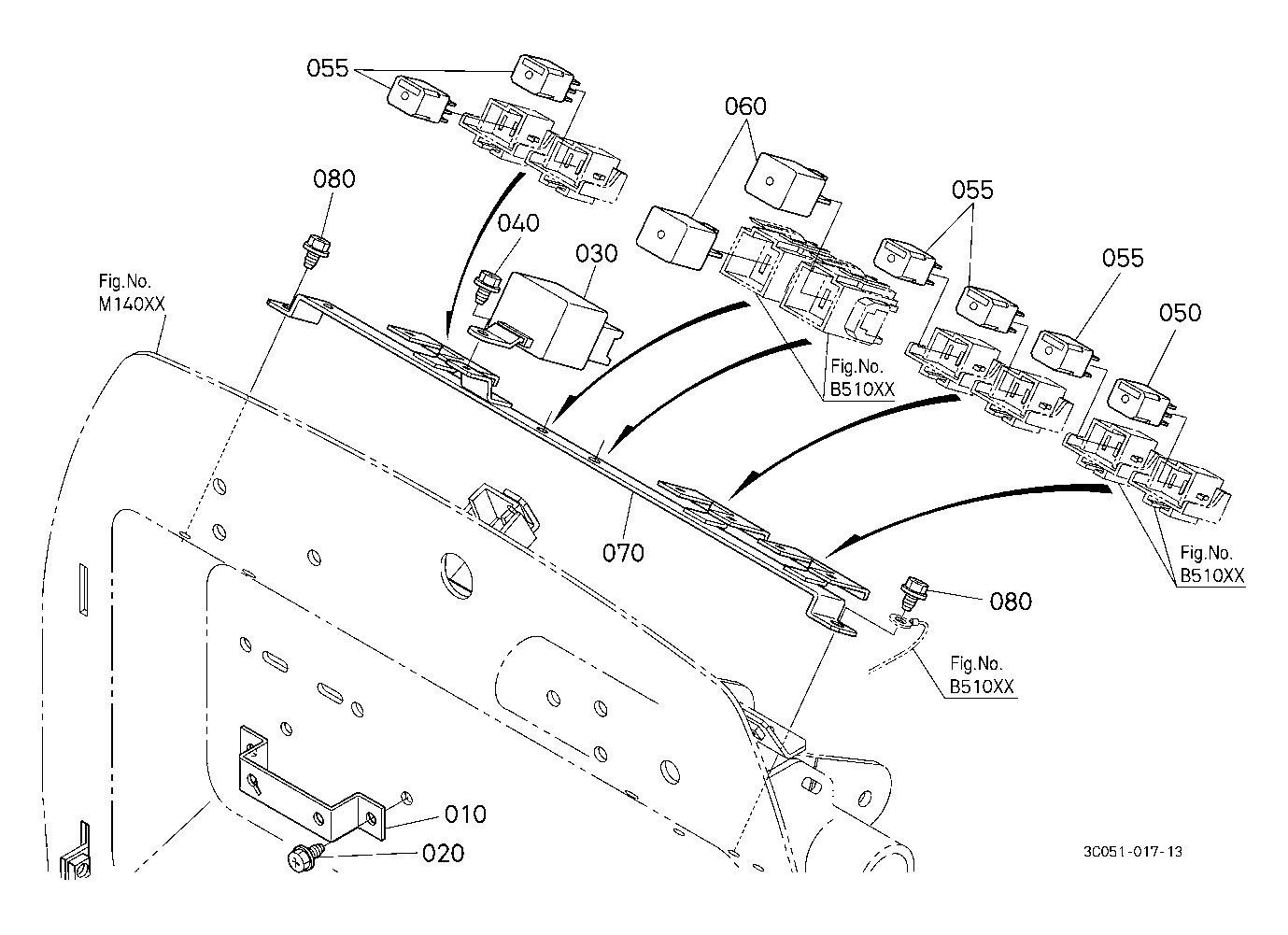 055

060

080

040

030

055

055

050

Fig.No.
M140XX

Fig.No.
B510XX

070

Fig.No.
B510XX

080

Fig.No.
B510XX

010

020

3C051-017-13