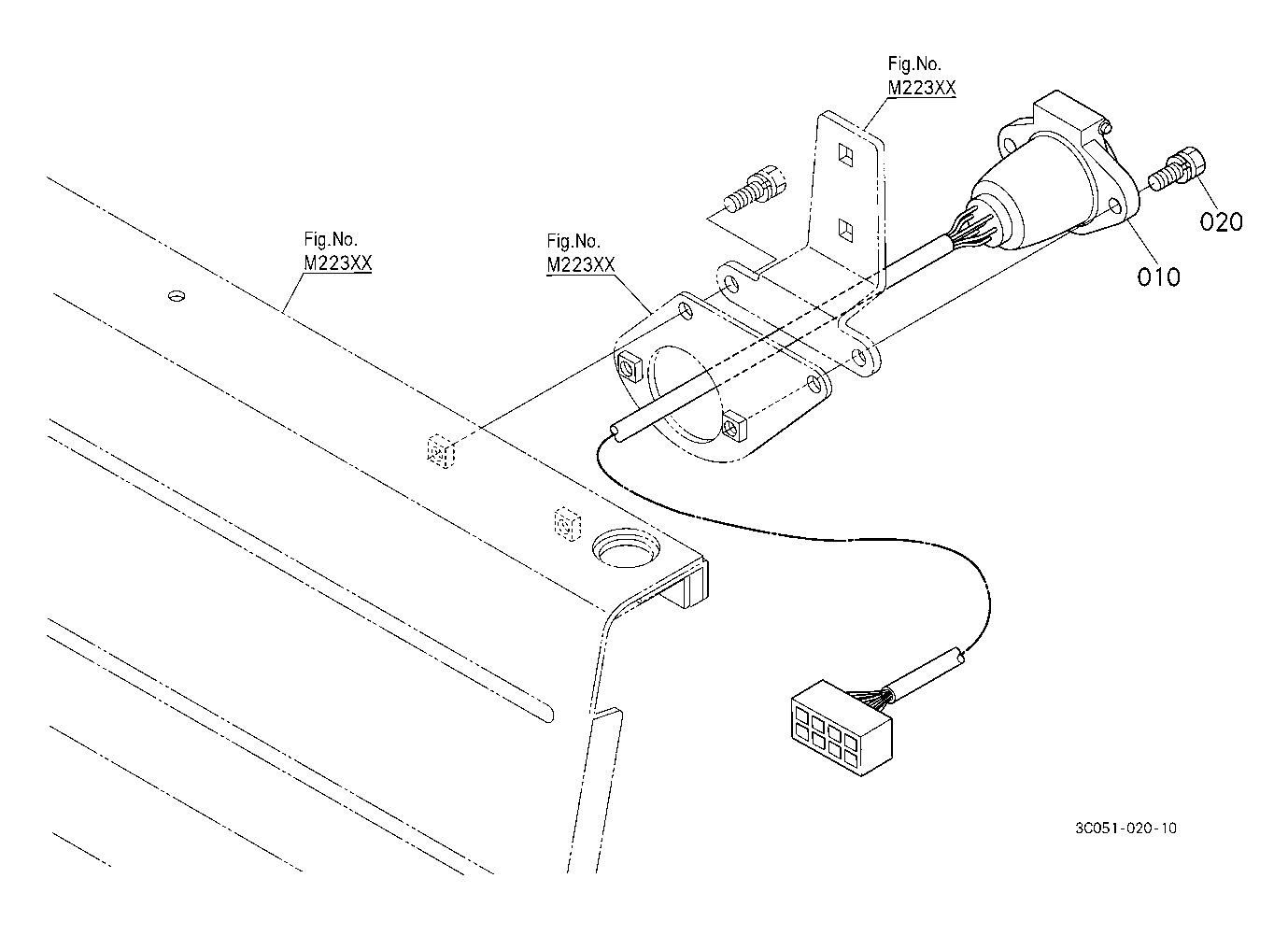 Fig.No.
M223XX

Fig.No.
M223XX

Fig.No.
M223XX

020

010

3C051-020-10