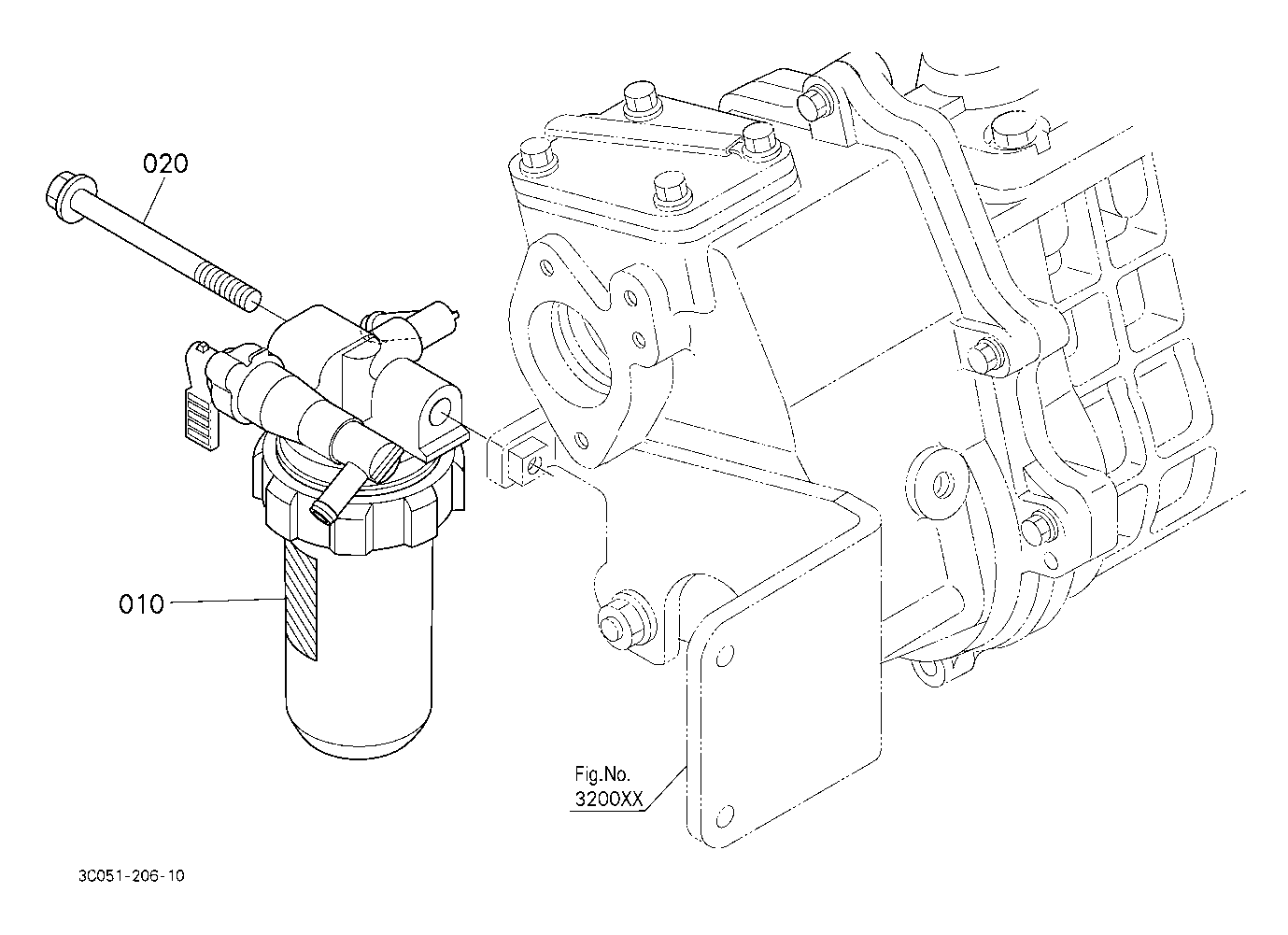 020

010

Fig.No.
3200XX

3C051-206-10