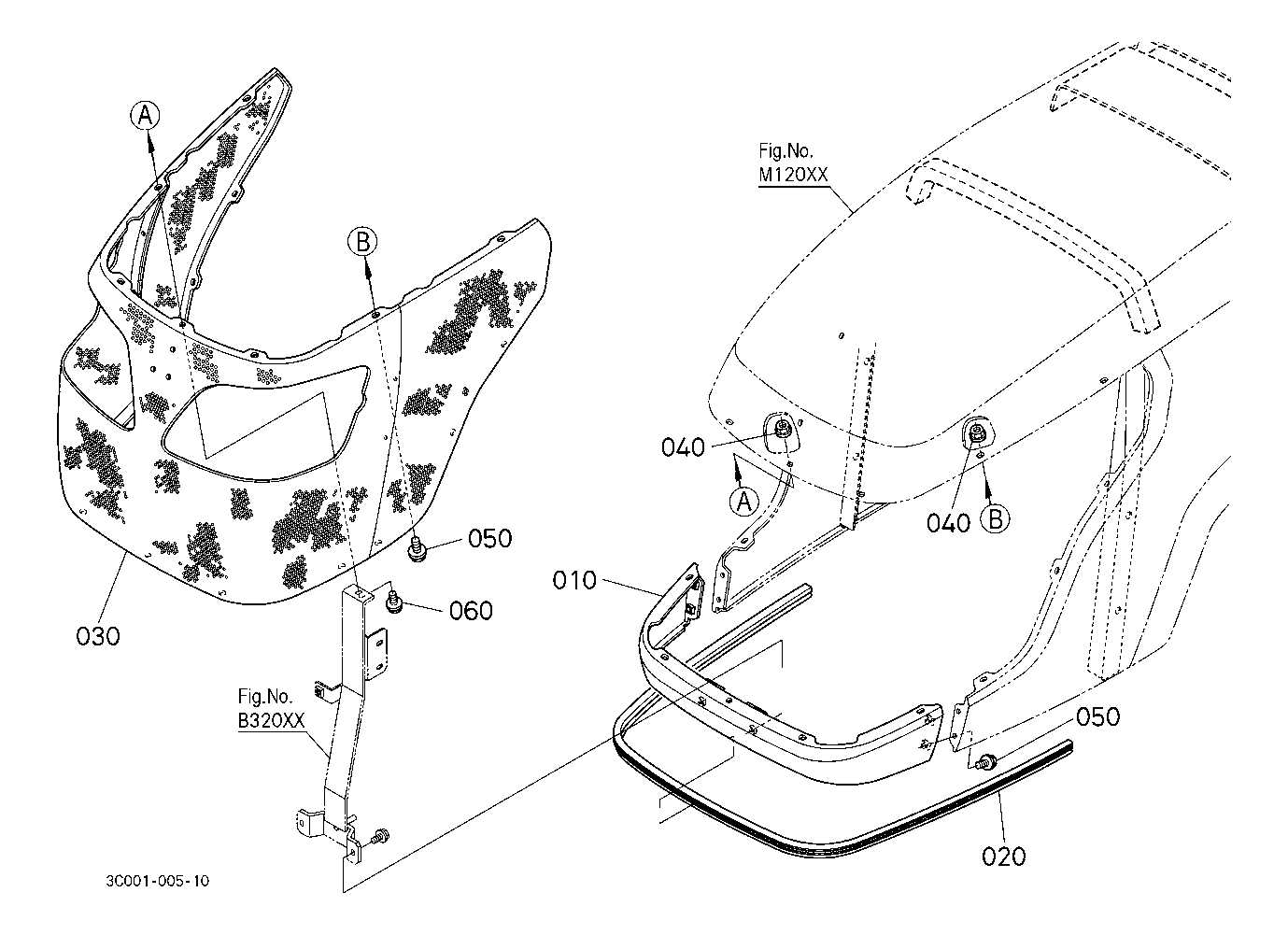 A

B

Fig.No.
M120XX

040

A

040

B

050

010

060

030

Fig.No.
B320XX

050

020

3C001-005-10