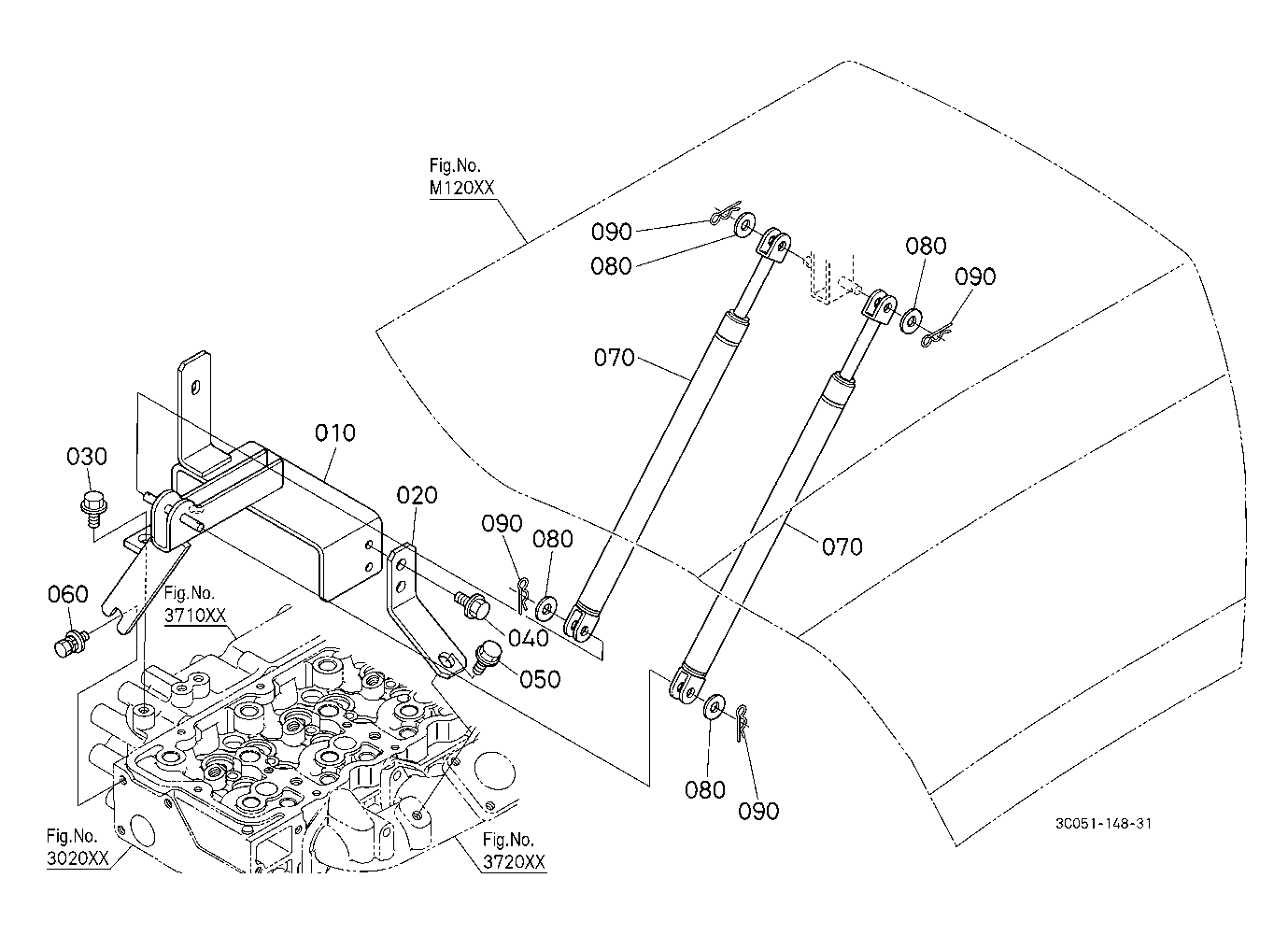 Fig.No.
M120XX

090
080
080
090

070

010
030
020
090
080
070

060
Fig.No.
3710XX
040
050

080
090

Fig.No.
3020XX

Fig.No.
3720XX

3C051-148-31