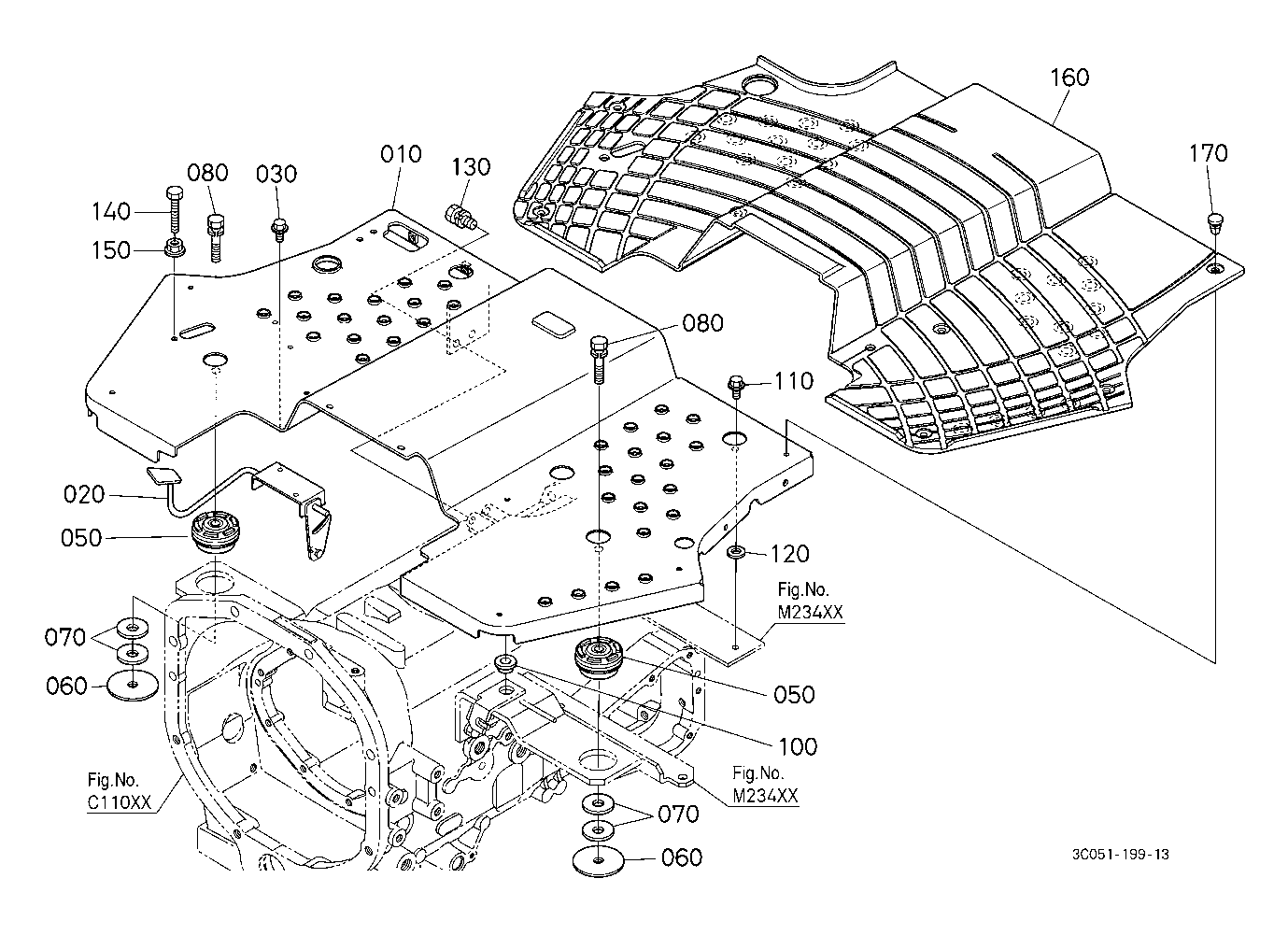 160
170
010
130
080
030
140
150
080
110
020
050
120
Fig.No.
M234XX
070
060
050
100
Fig.No.
C110XX
Fig.No.
M234XX
070
060
3C051-199-13