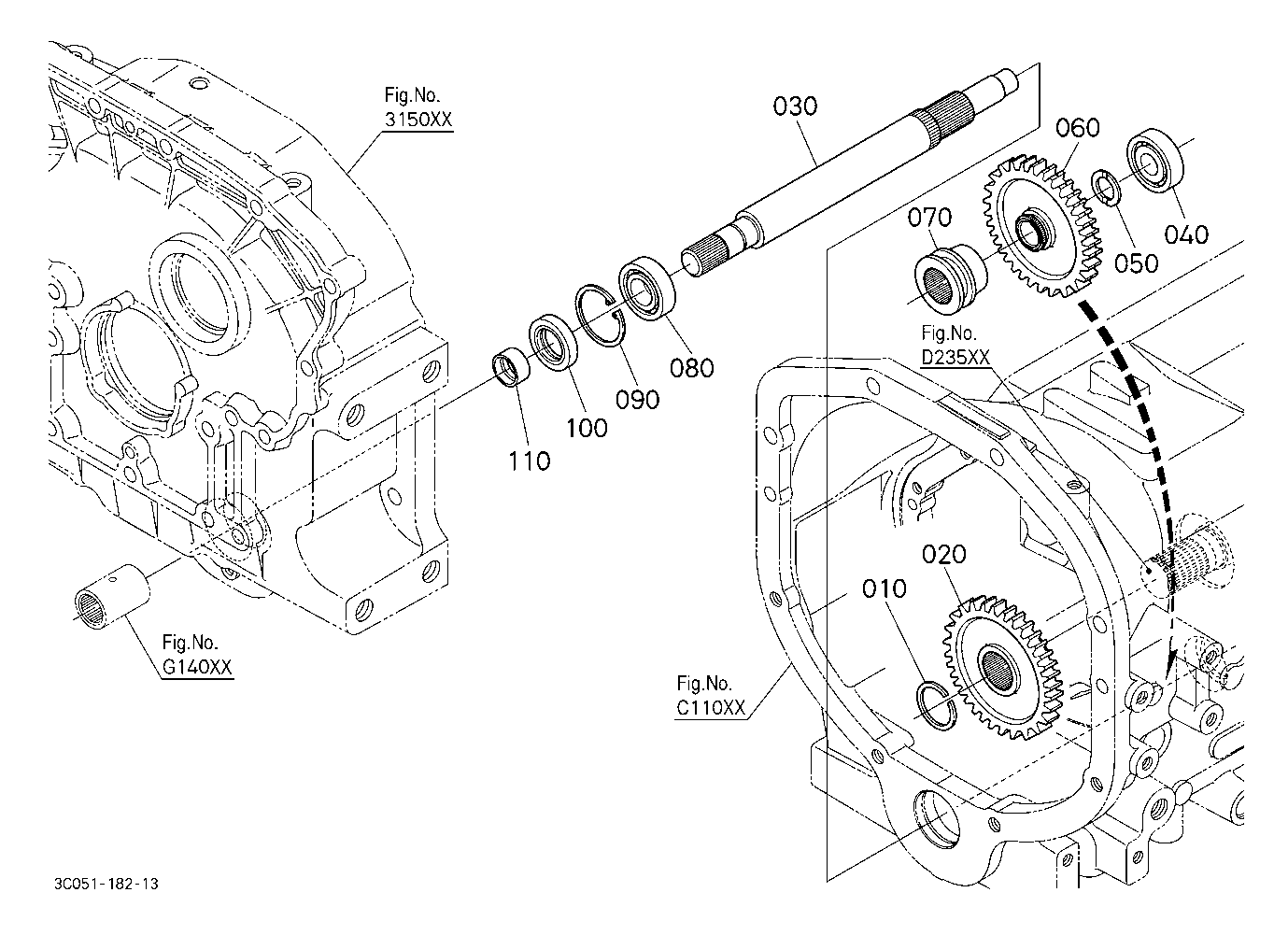 Fig.No.
3150XX

030

060

070

040

050

Fig.No.
D235XX

080

090

100

110

020

010

Fig.No.
G140XX

Fig.No.
C110XX

3C051-182-13