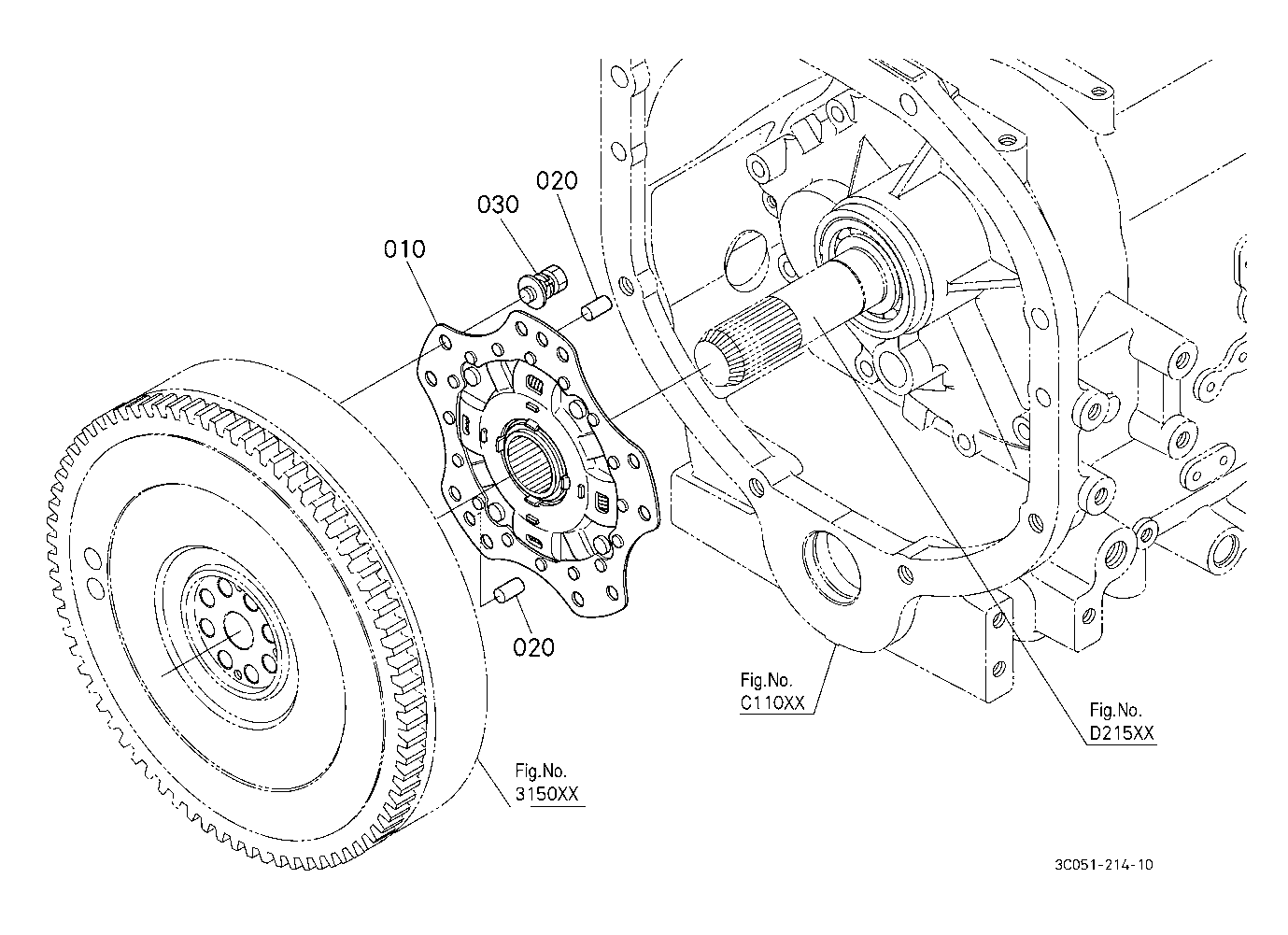 020
030
010
020
Fig.No.
C110XX
Fig.No.
D215XX
Fig.No.
3150XX
3C051-214-10