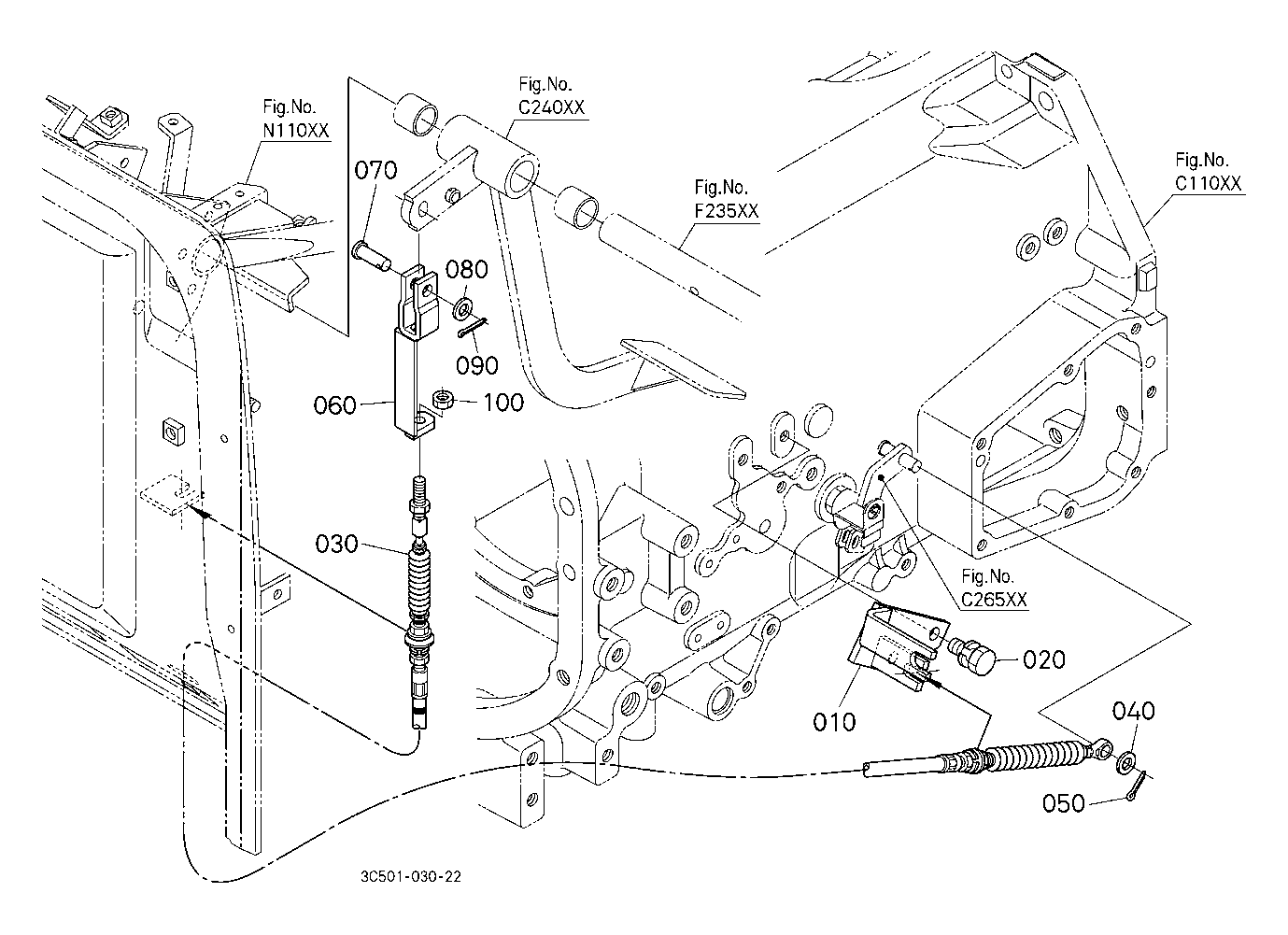 Fig.No.
N110XX

Fig.No.
C240XX

Fig.No.
F235XX

Fig.No.
C110XX

070

080

090

060

100

030

Fig.No.
C265XX

020

010

040

050

3C501-030-22