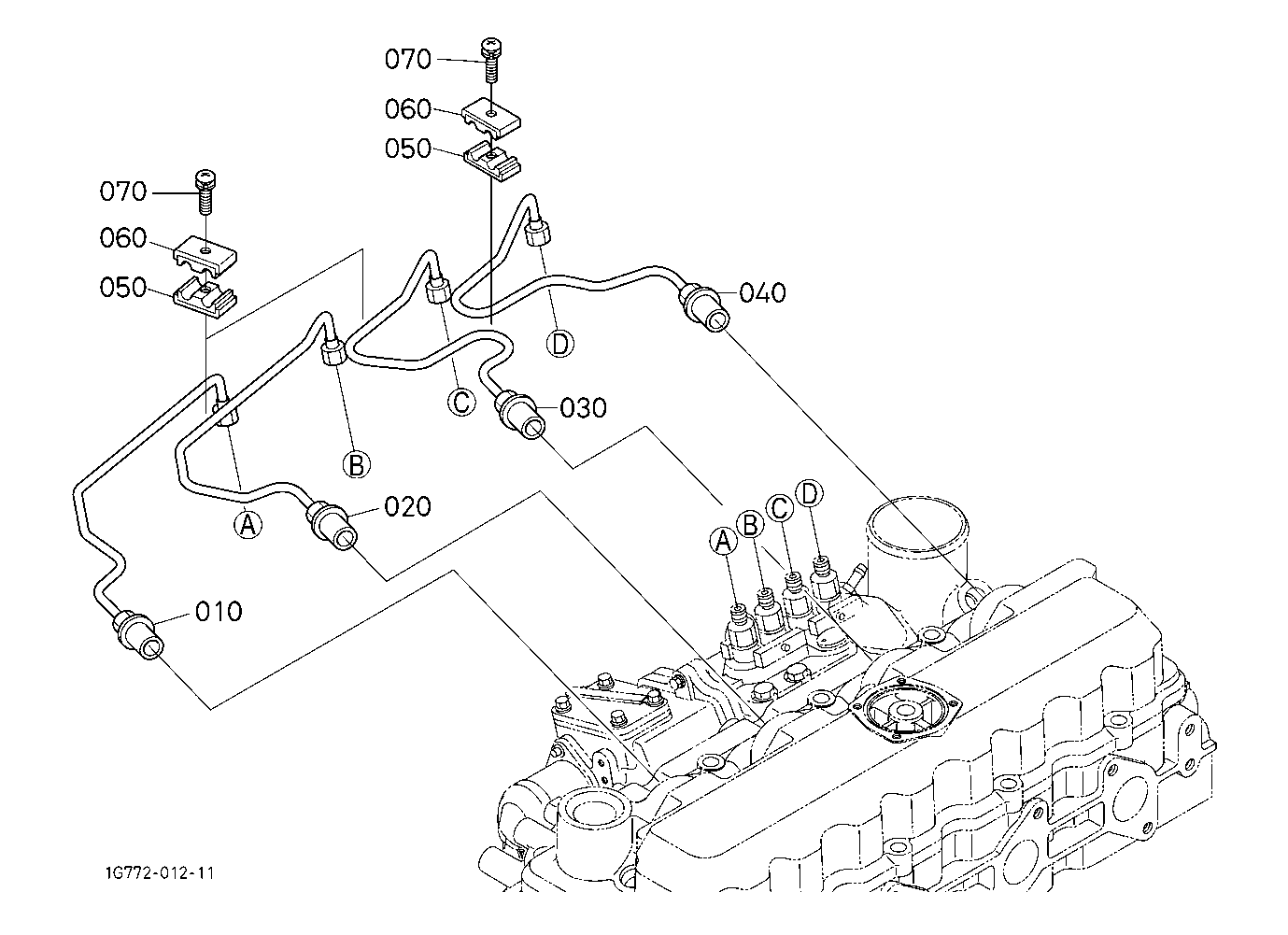 070
060
050
070
060
050
040
D
C
030
B
A
020
010
A
B
C
D
1G772-012-11