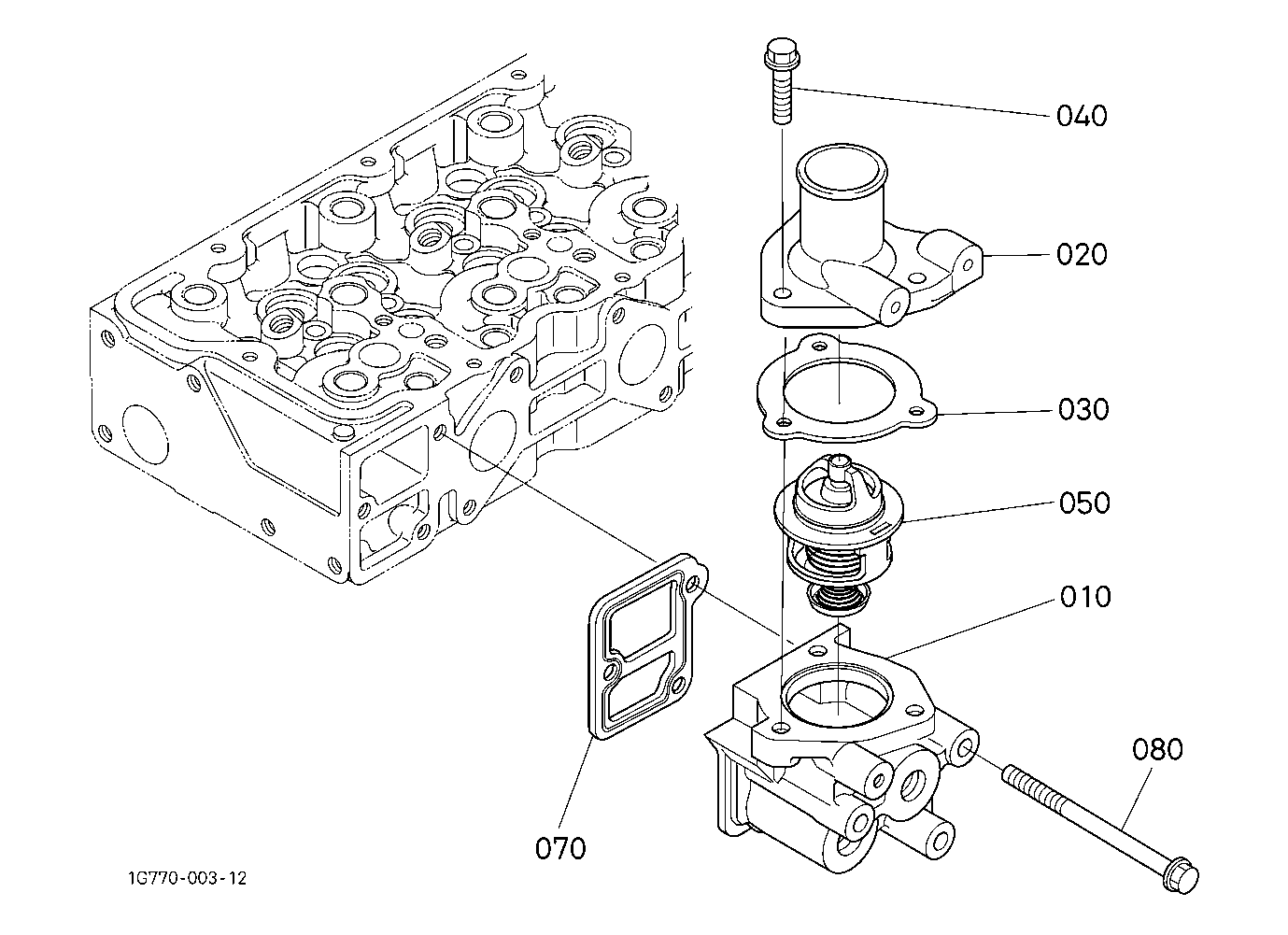 040
020
030
050
010
080
070
1G770-003-12