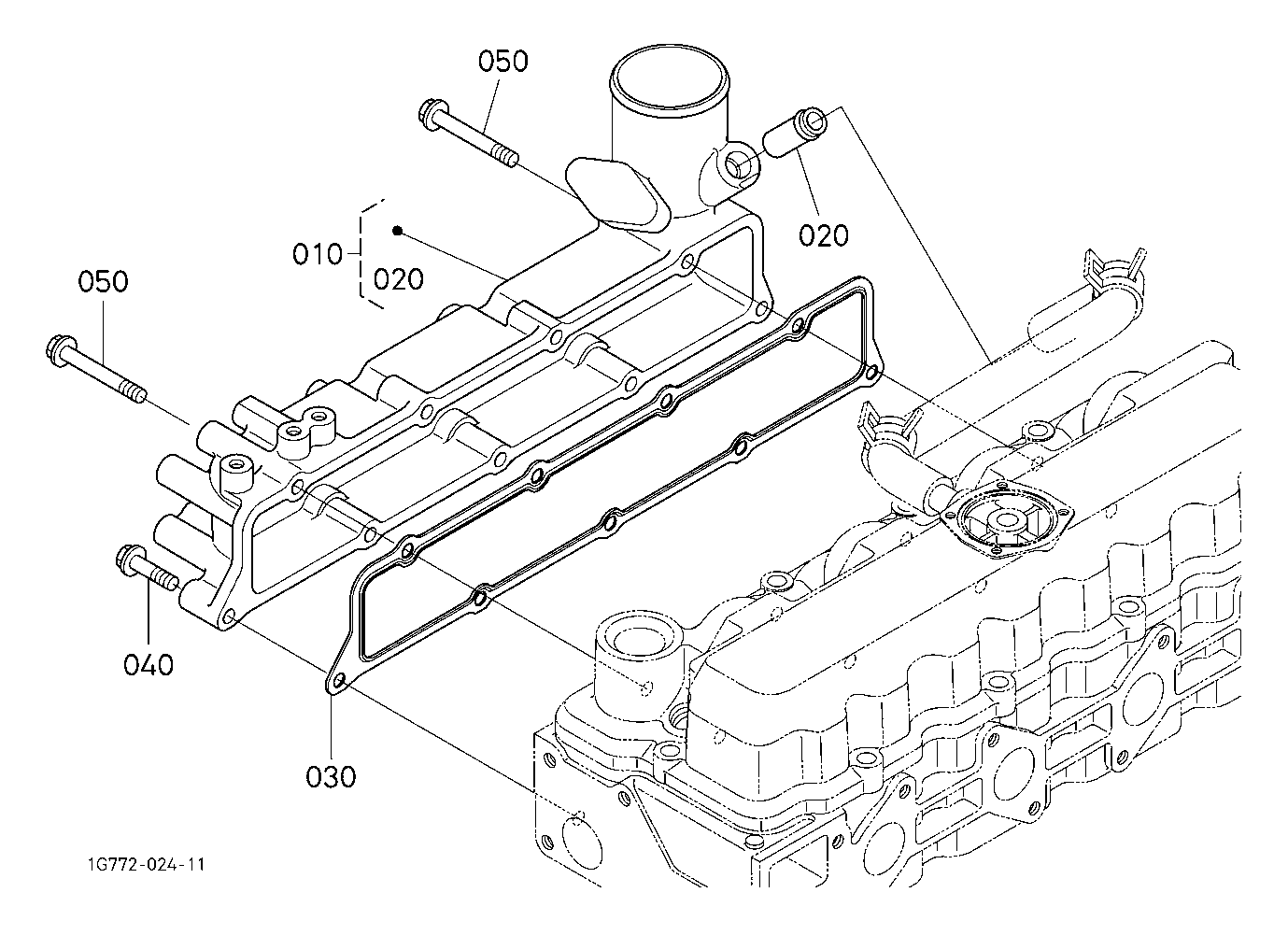 050

020

010

020

050

040

030

1G772-024-11