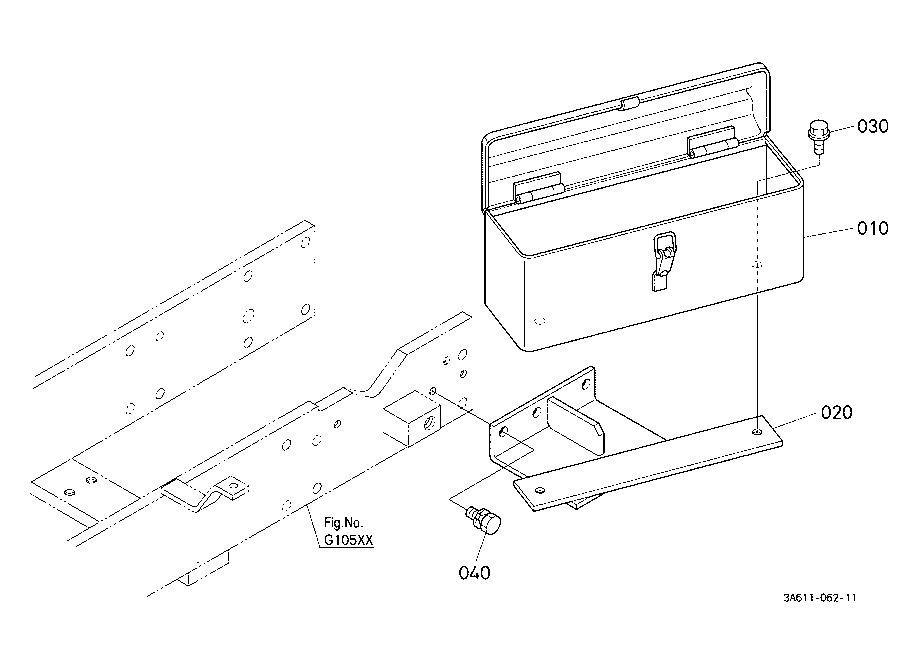 030

010

020

Fig.No.
G105XX

040

3A611-062-11