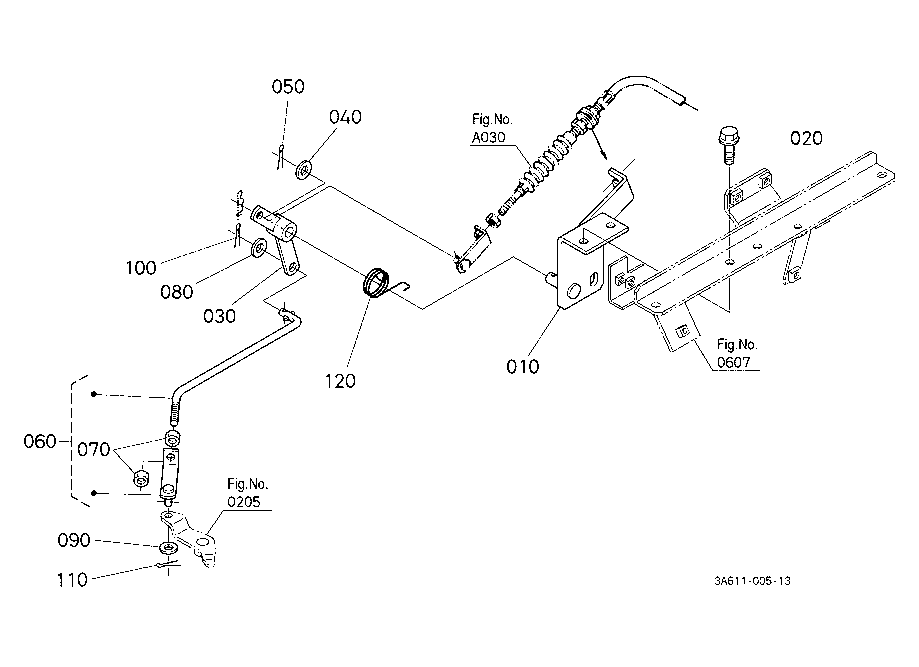 050
040
Fig.No.
A030
020
100
080
030
120
010
Fig.No.
0607
060
070
Fig.No.
0205
090
110
3A611-005-13