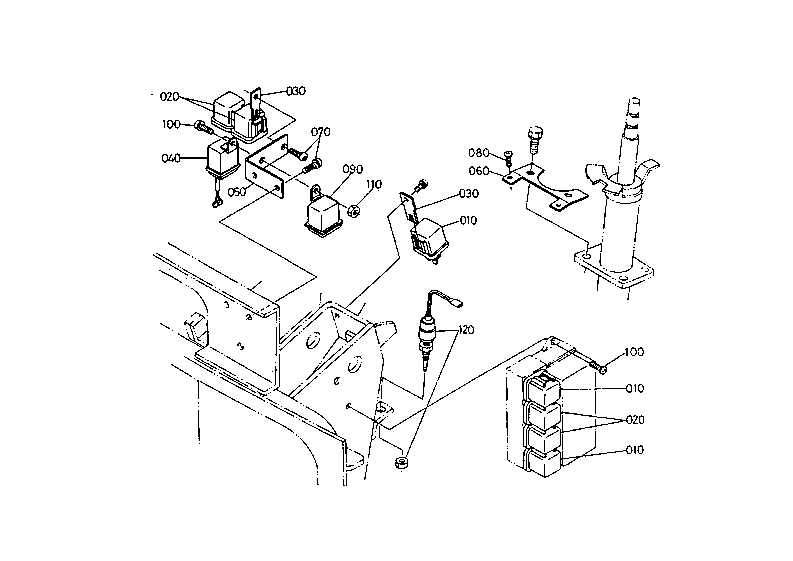 020
030
100
070
040
050
090
110
030
010
080
060
120
100
010
020
010