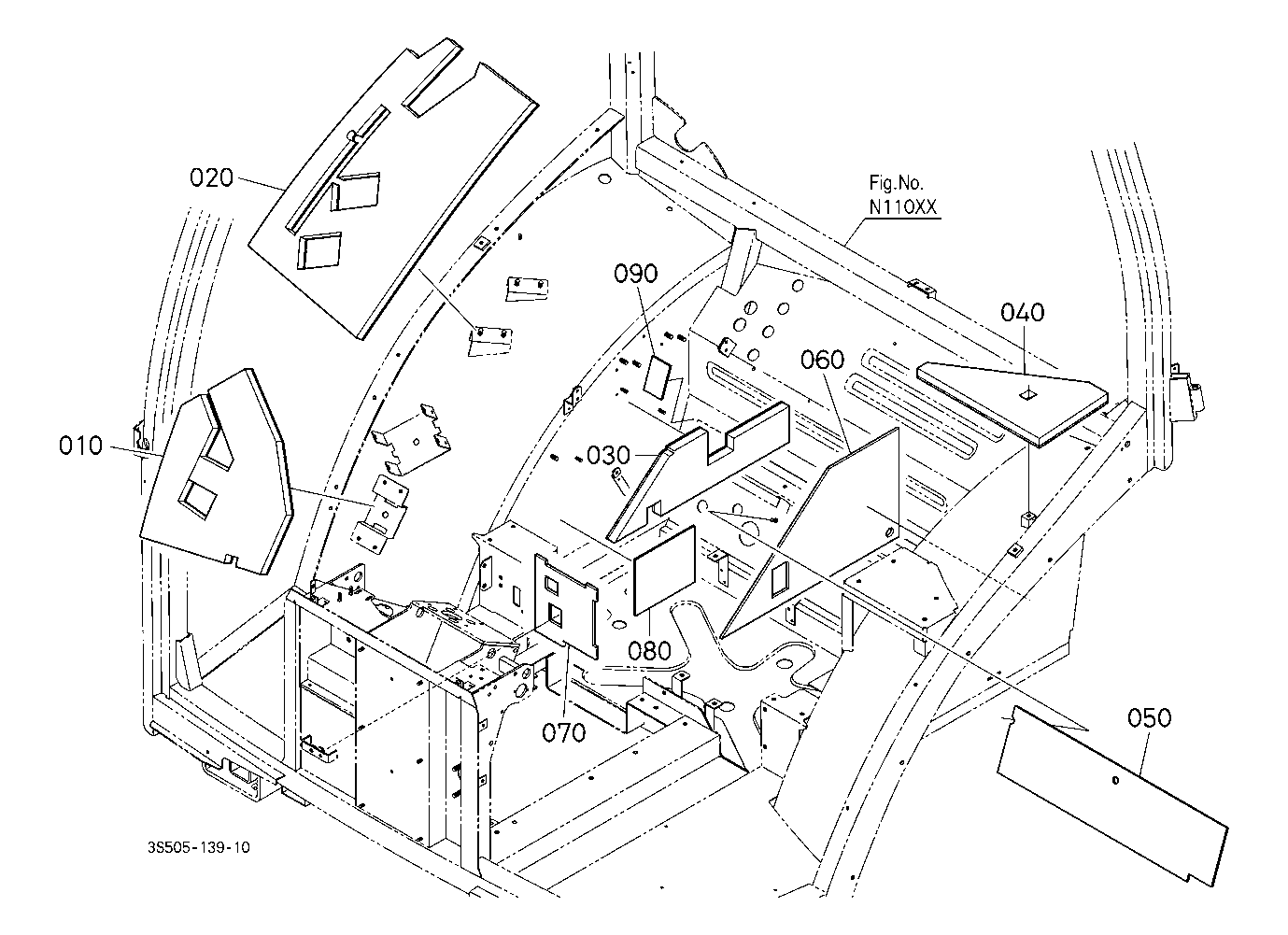 020

Fig.No.
N110XX

090

040

060

010

030

080

070

050

3S505-139-10