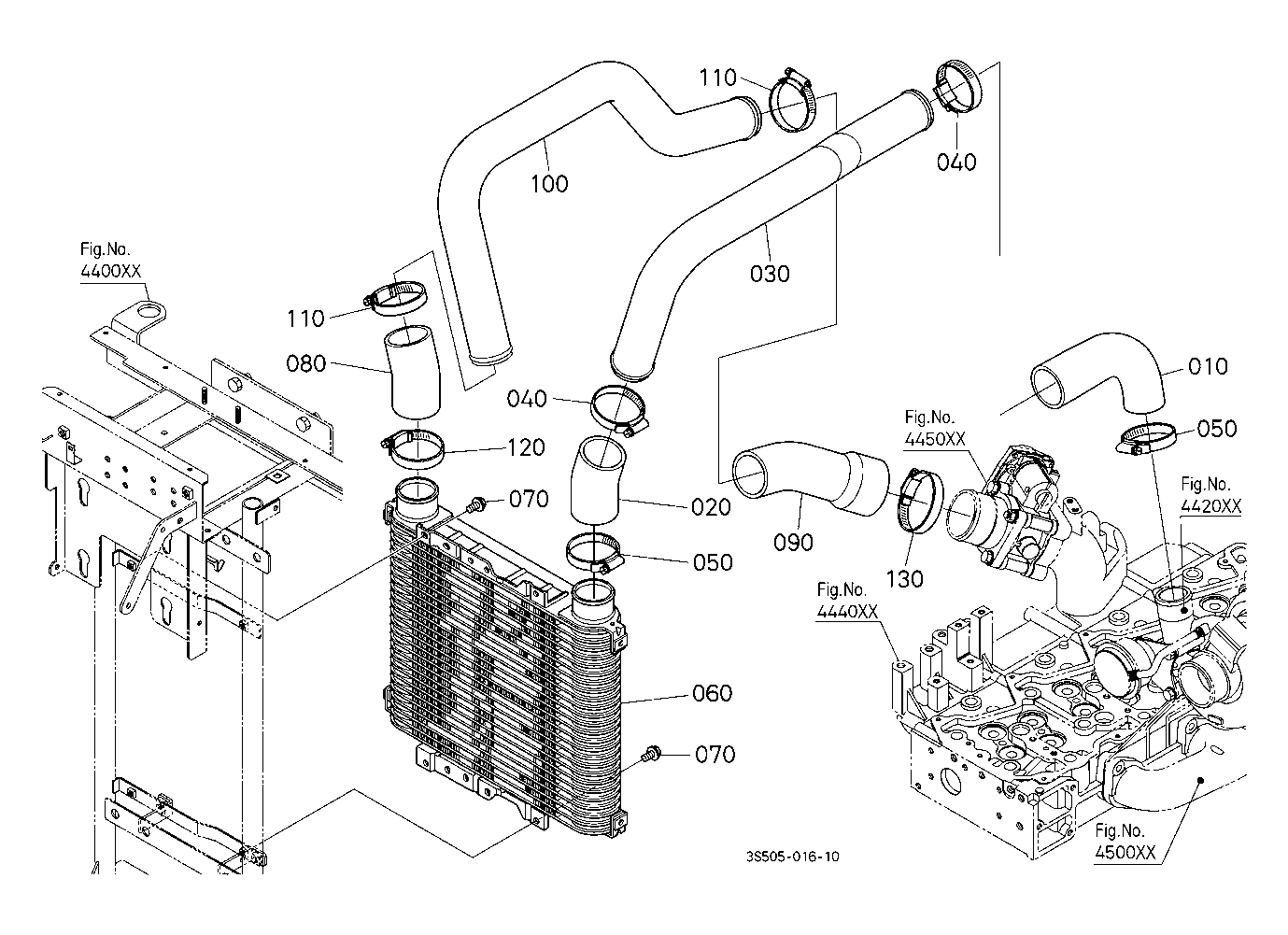 110
040
100
030
Fig.No.
4400XX
110
080
040
010
Fig.No.
4450XX
050
120
Fig.No.
4420XX
070
020
090
050
130
Fig.No.
4440XX
060
070
Fig.No.
4500XX
3S505-016-10