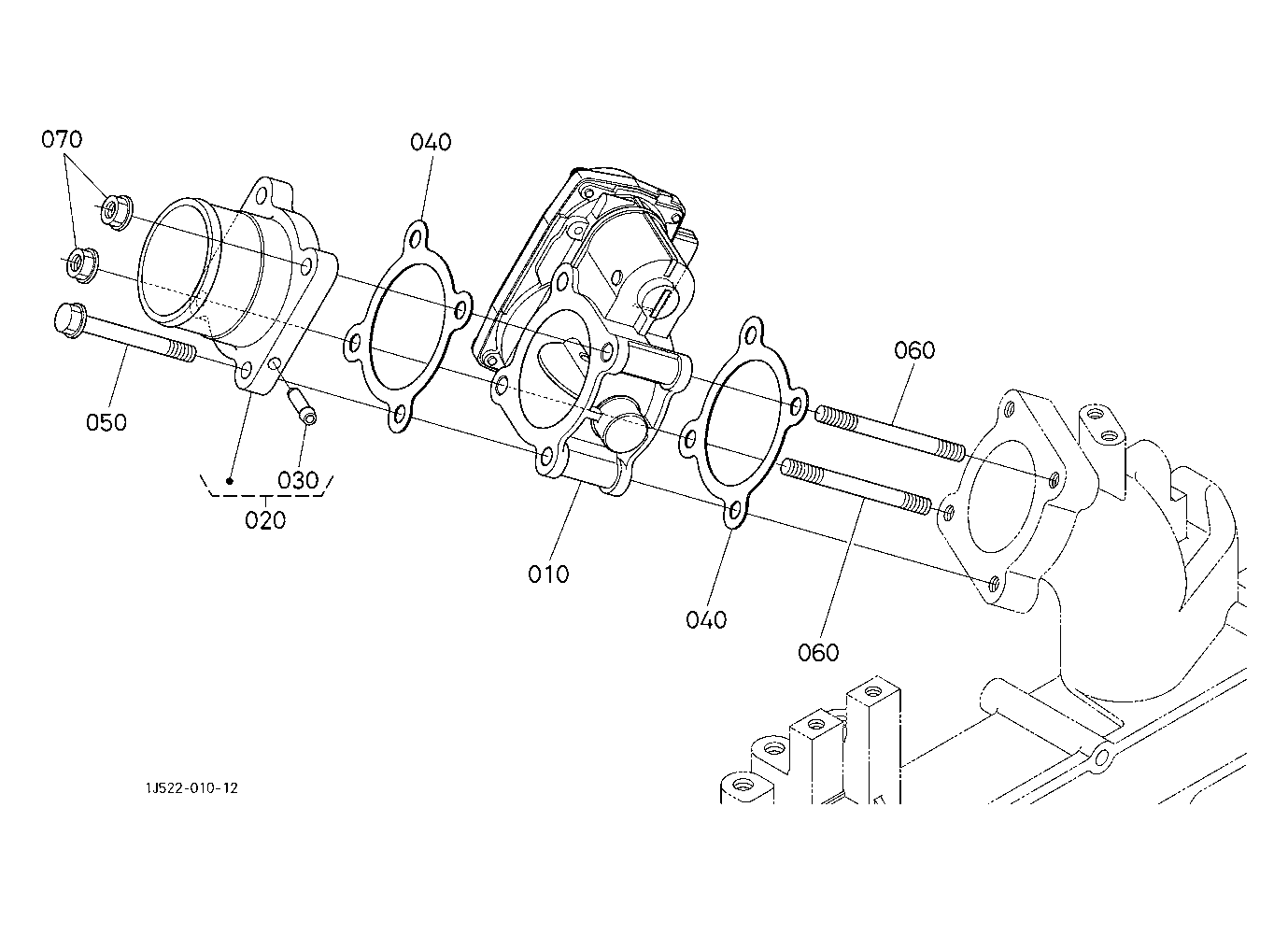 070
040
060
050
030
020
010
040
060
1J522-010-12