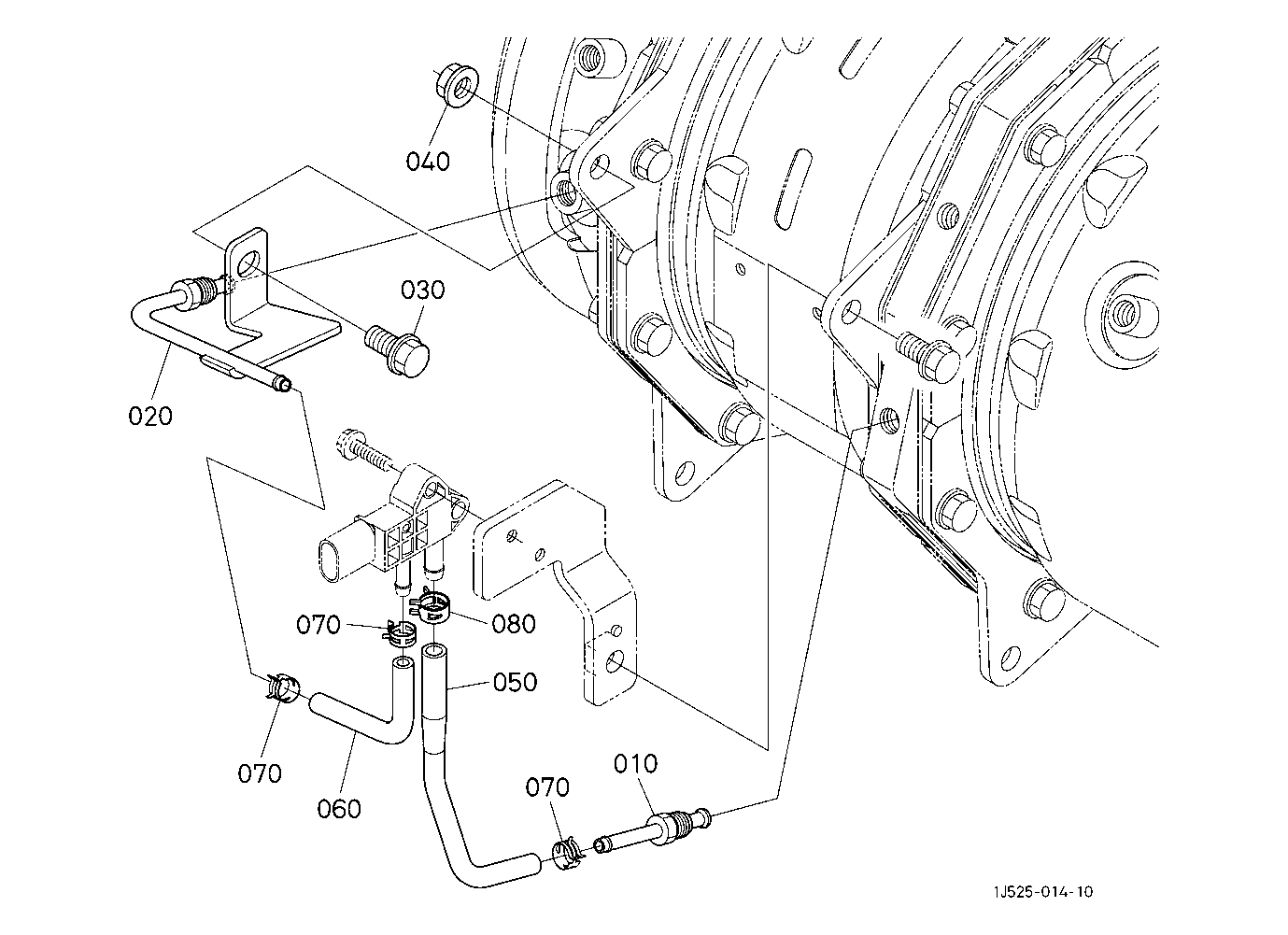 040

030

020

070

080

050

070

060

070

010

1J525-014-10