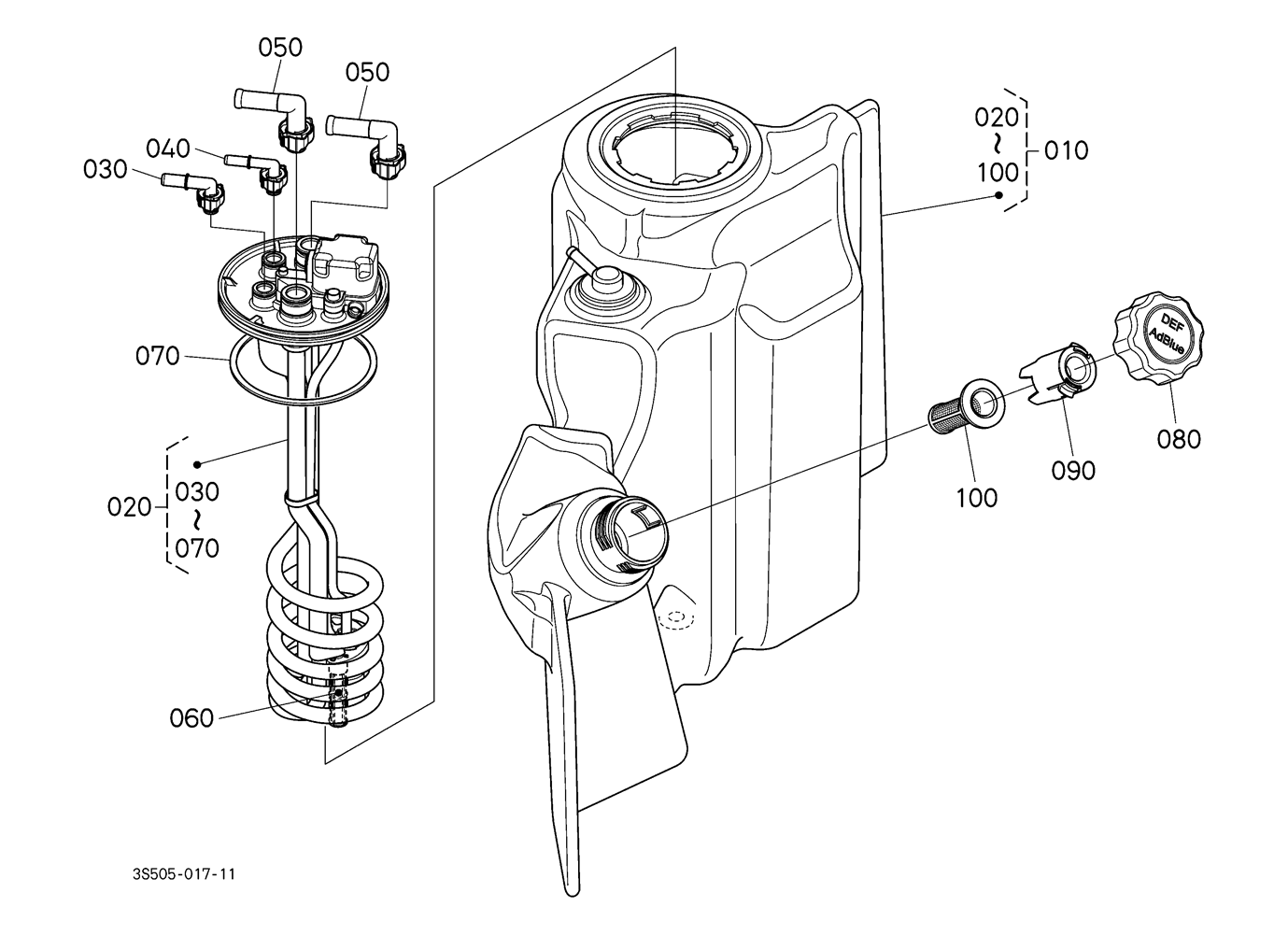 050
050
040
030
020
~
100
010
DEF
AdBlue
070
080
090
100
020
030
~
070
060
3S505-017-11