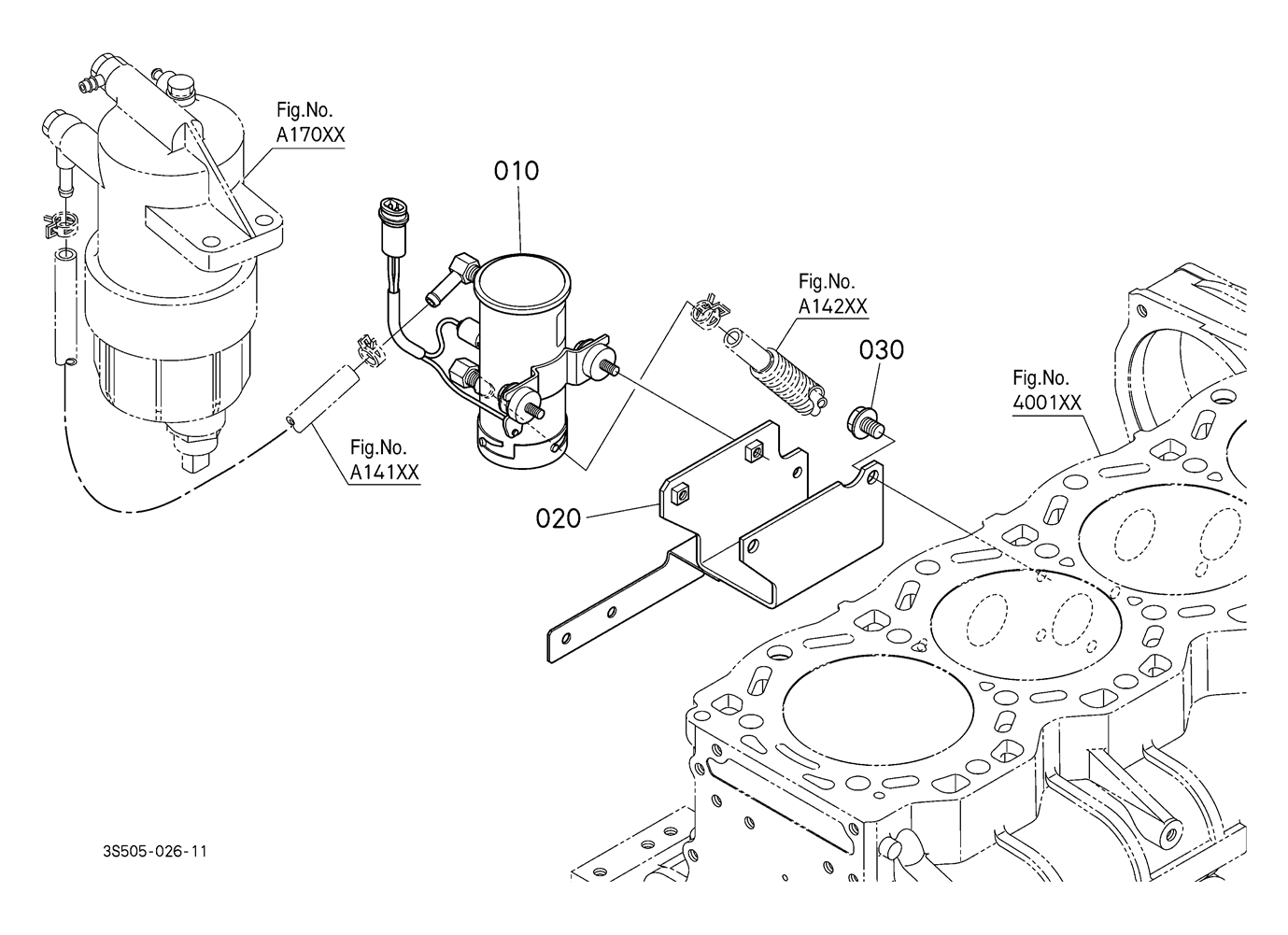 Fig.No.
A170XX

010

Fig.No.
A142XX

030

Fig.No.
4001XX

Fig.No.
A141XX

020

3S505-026-11