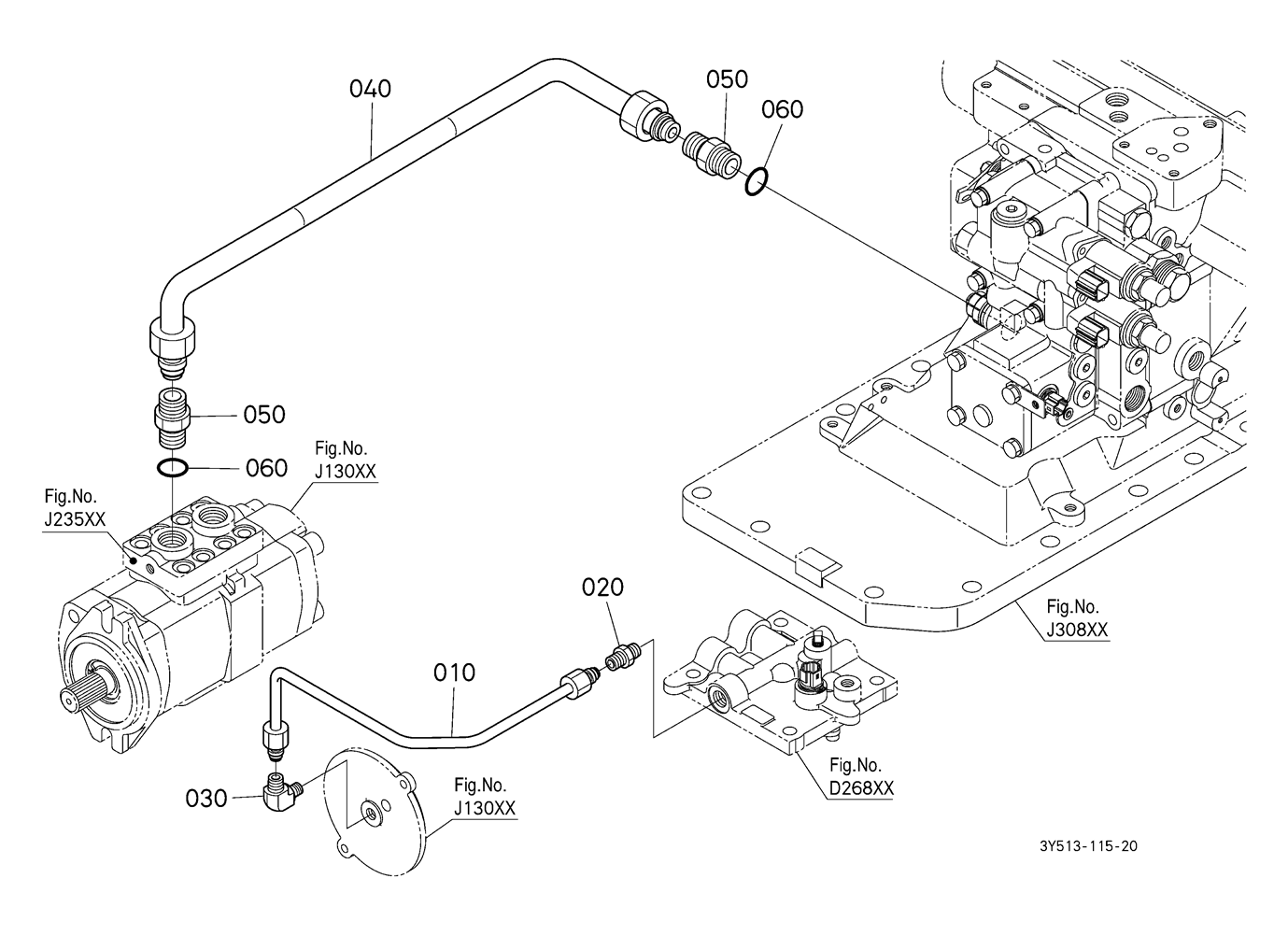 040

050

060

050

060

Fig.No.
J130XX

Fig.No.
J235XX

020

010

030

Fig.No.
J130XX

Fig.No.
D268XX

Fig.No.
J308XX

3Y513-115-20