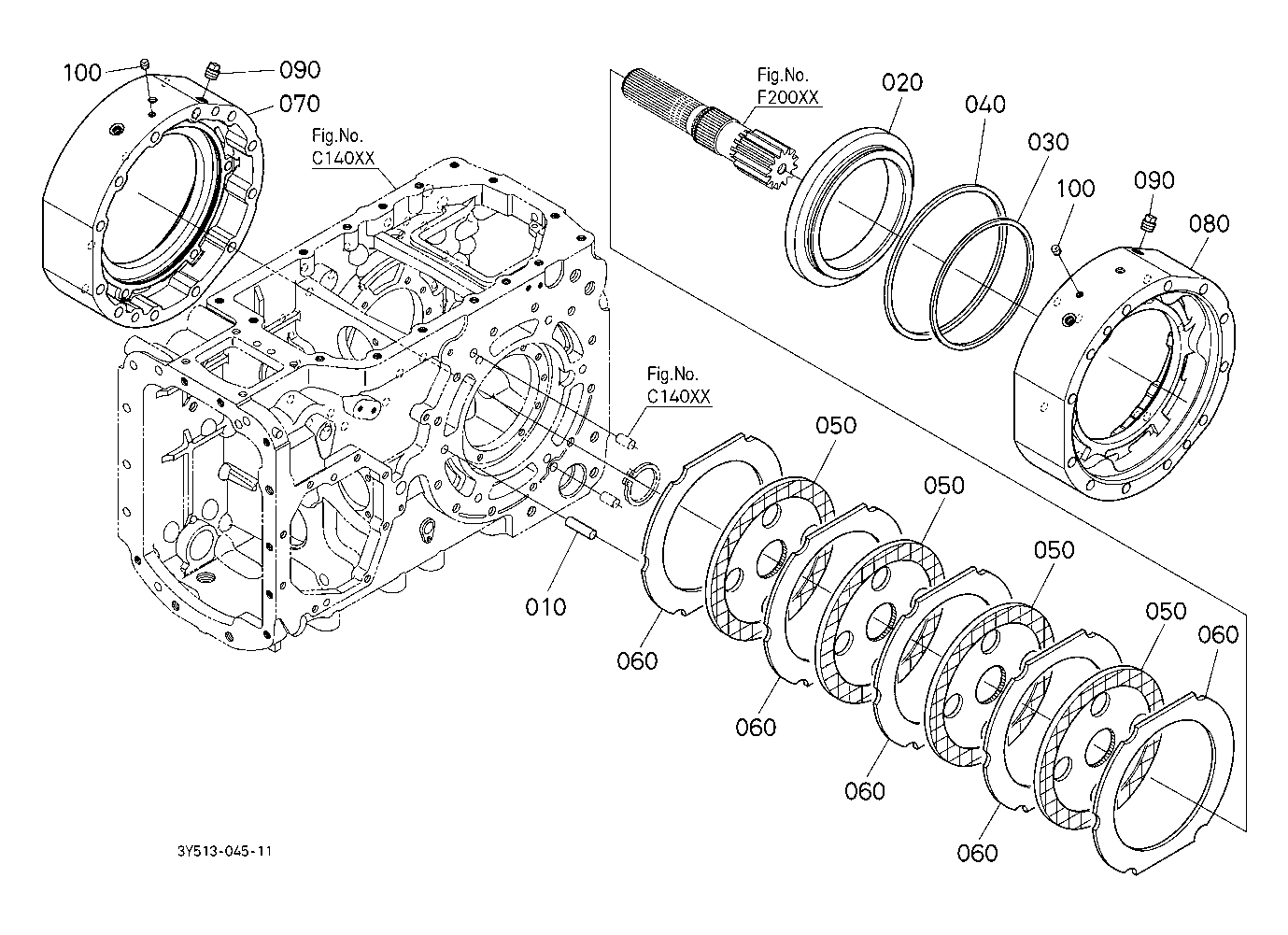 100
090
070
Fig.No.
C140XX
Fig.No.
F200XX
020
040
030
100
090
080
Fig.No.
C140XX
050
050
050
050
060
010
060
060
060
060
3Y513-045-11