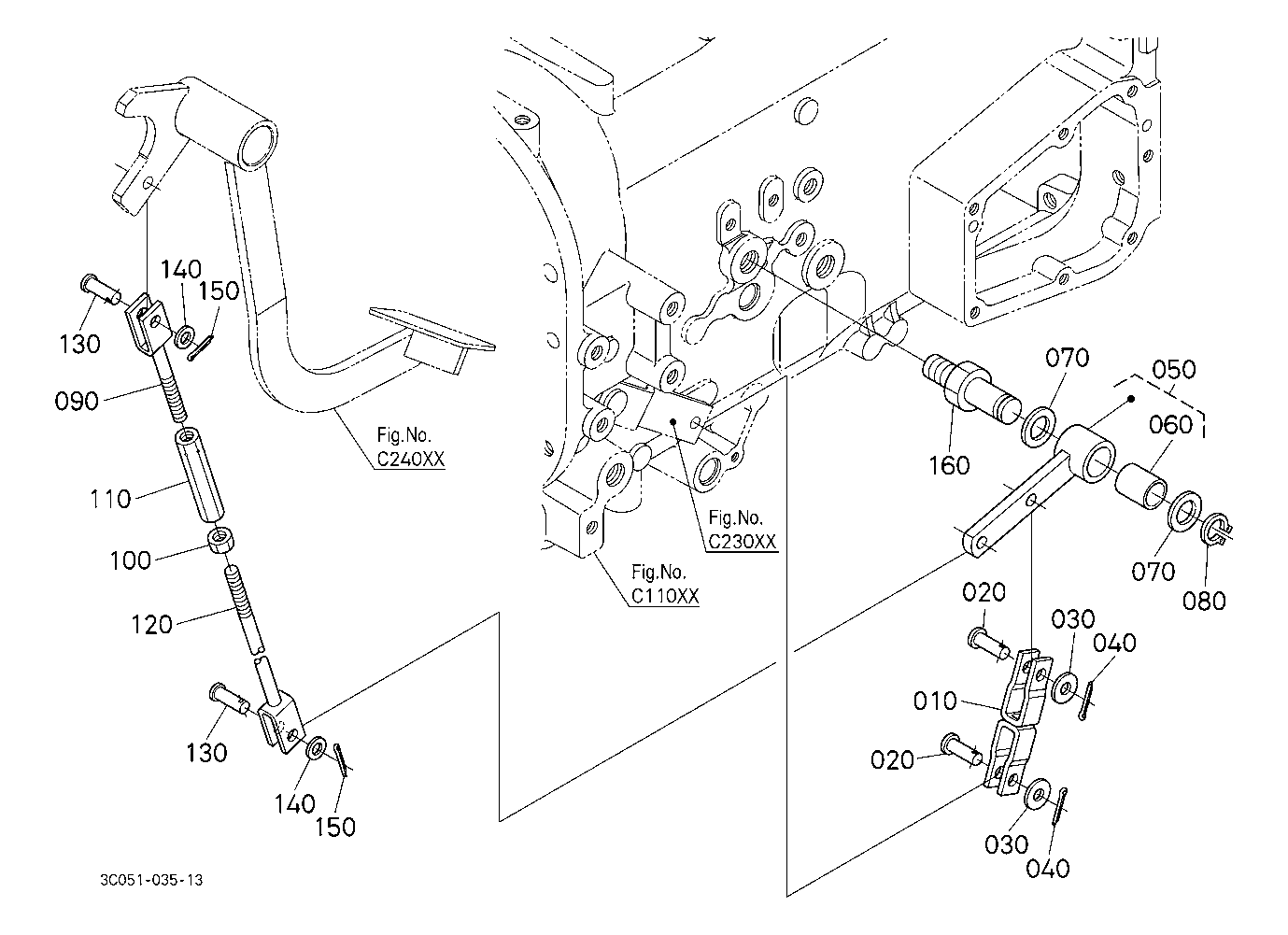 140
150
130
090
110
100
120
130
140
150
Fig.No.
C240XX
Fig.No.
C230XX
Fig.No.
C110XX
070
050
060
160
070
080
020
030
040
010
020
030
040
3C051-035-13