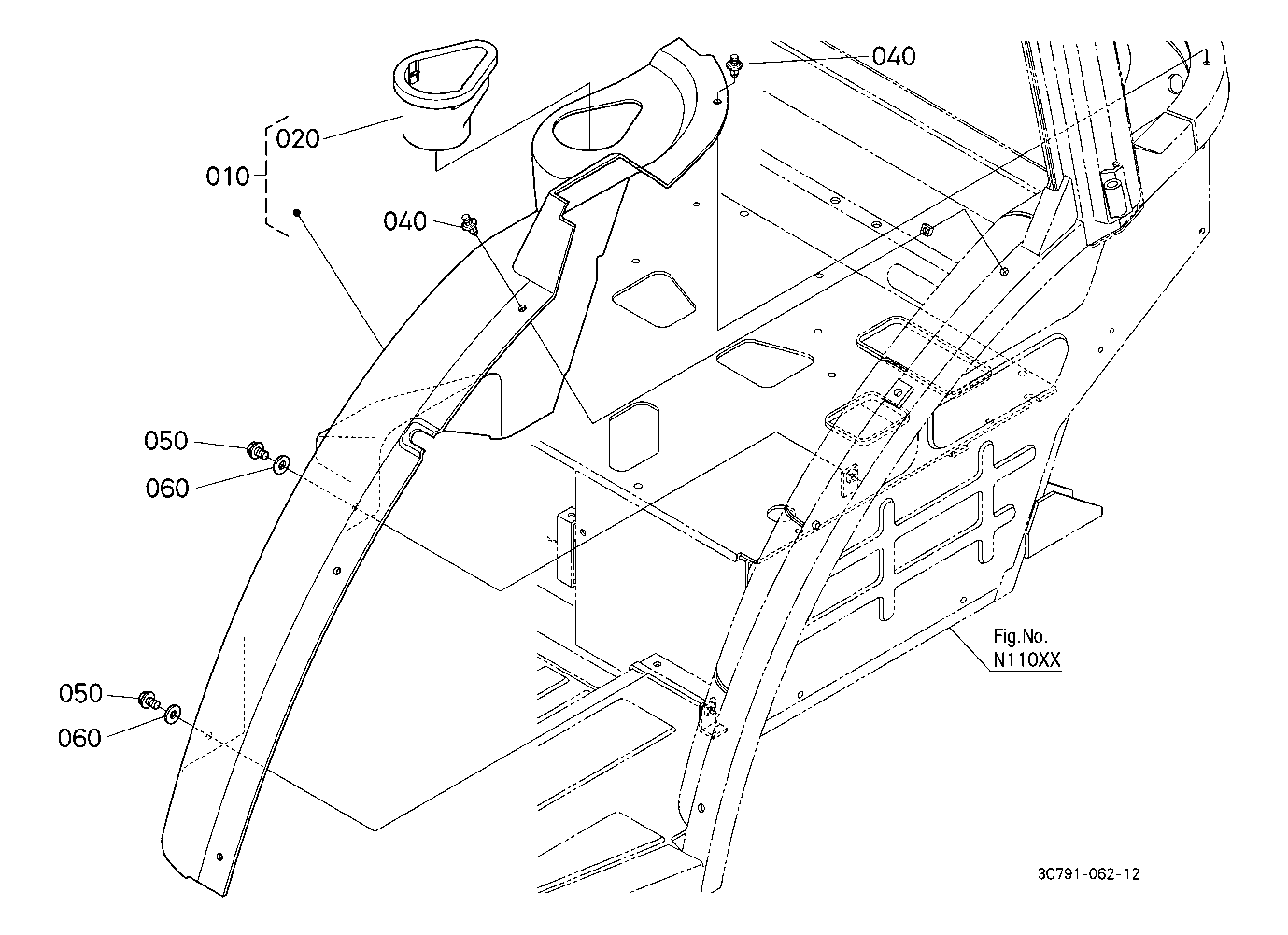 040
020
010
040
050
060
Fig.No.
N110XX
050
060
3C791-062-12