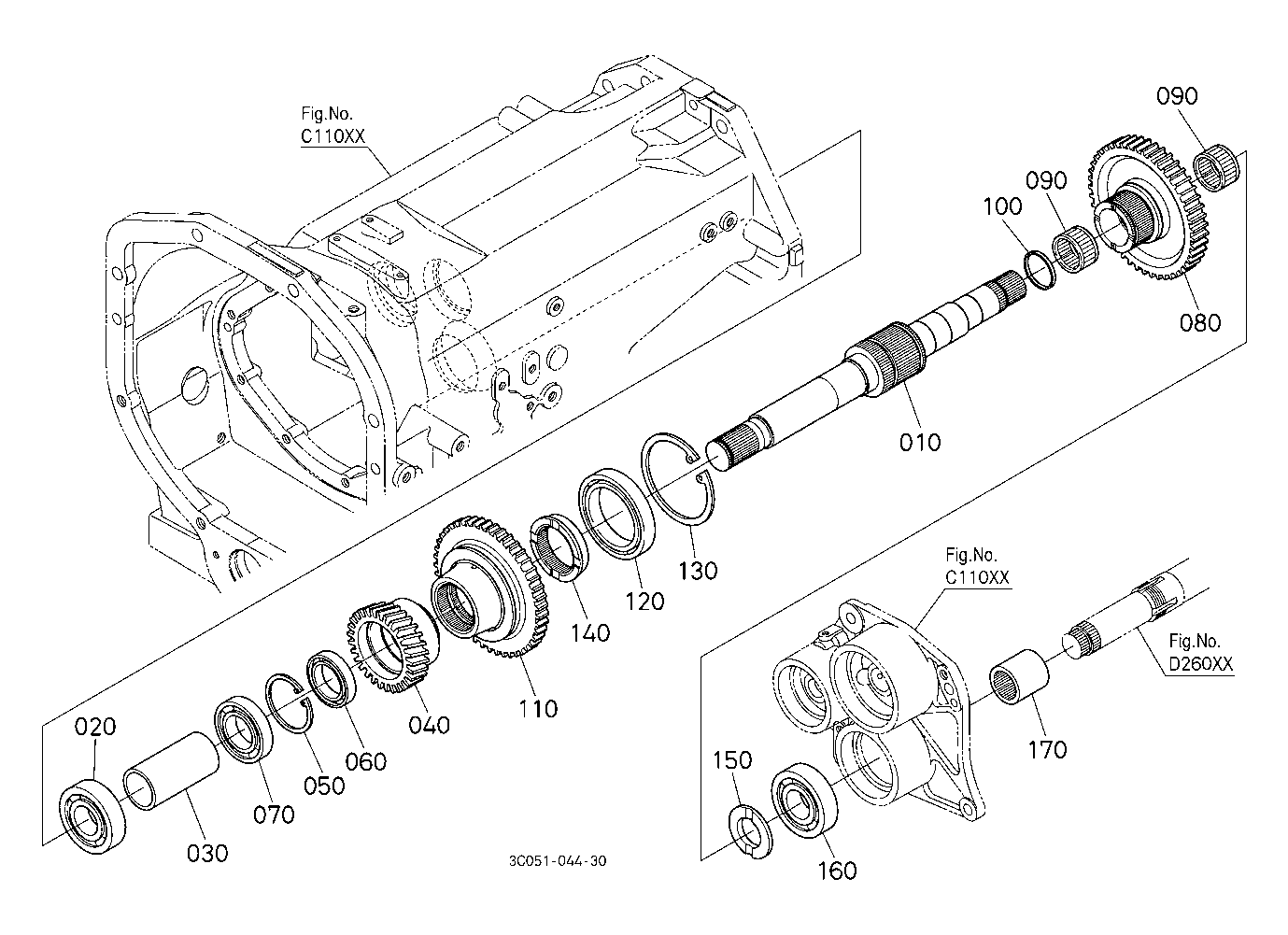 Fig.No.
C110XX

090
090
100
080
010
130
120
140
110
040
060
050
070
020
030

Fig.No.
C110XX

Fig.No.
D260XX

170
150
160

3C051-044-30