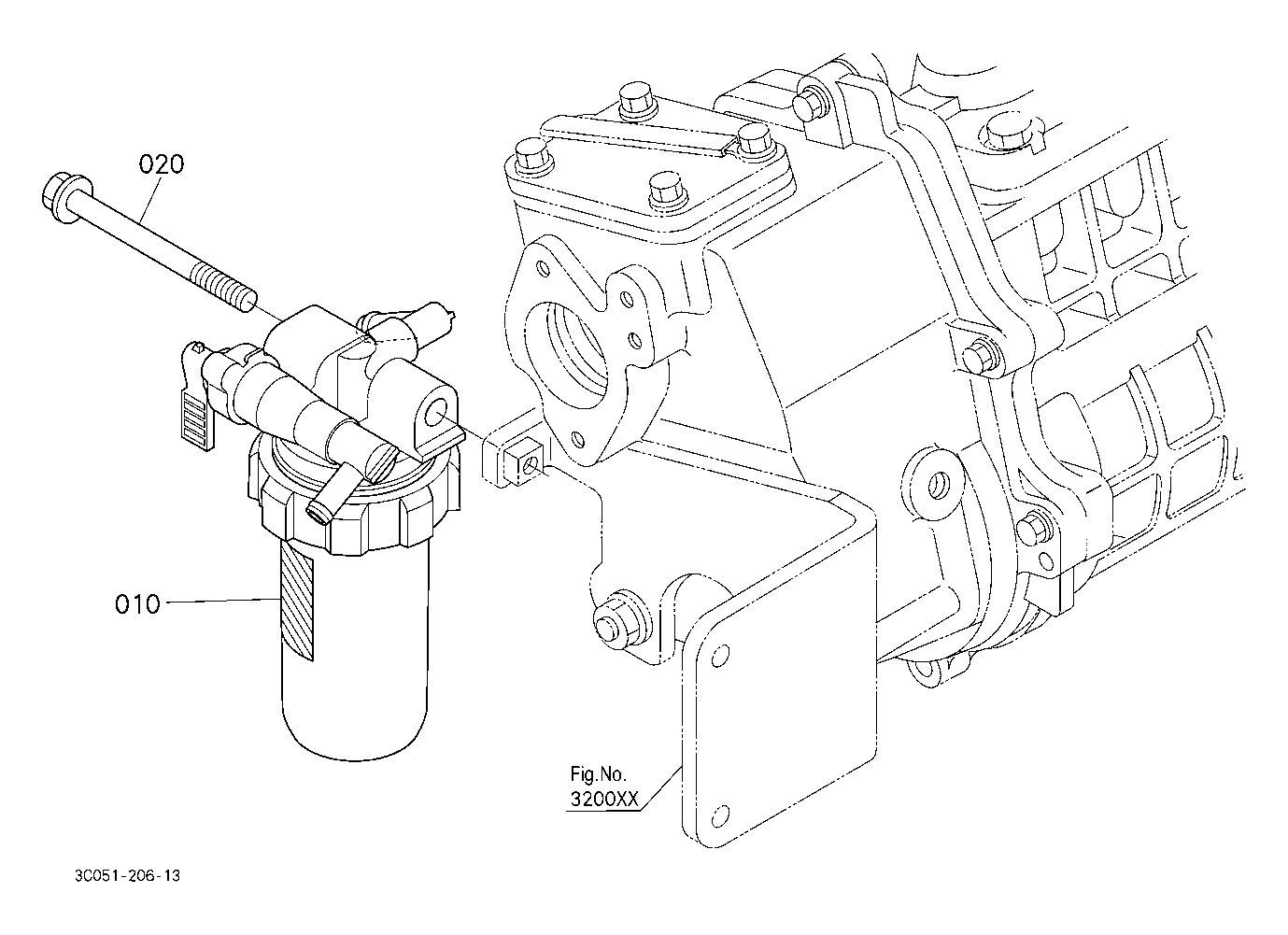 020

010

Fig.No.
3200XX

3C051-206-13