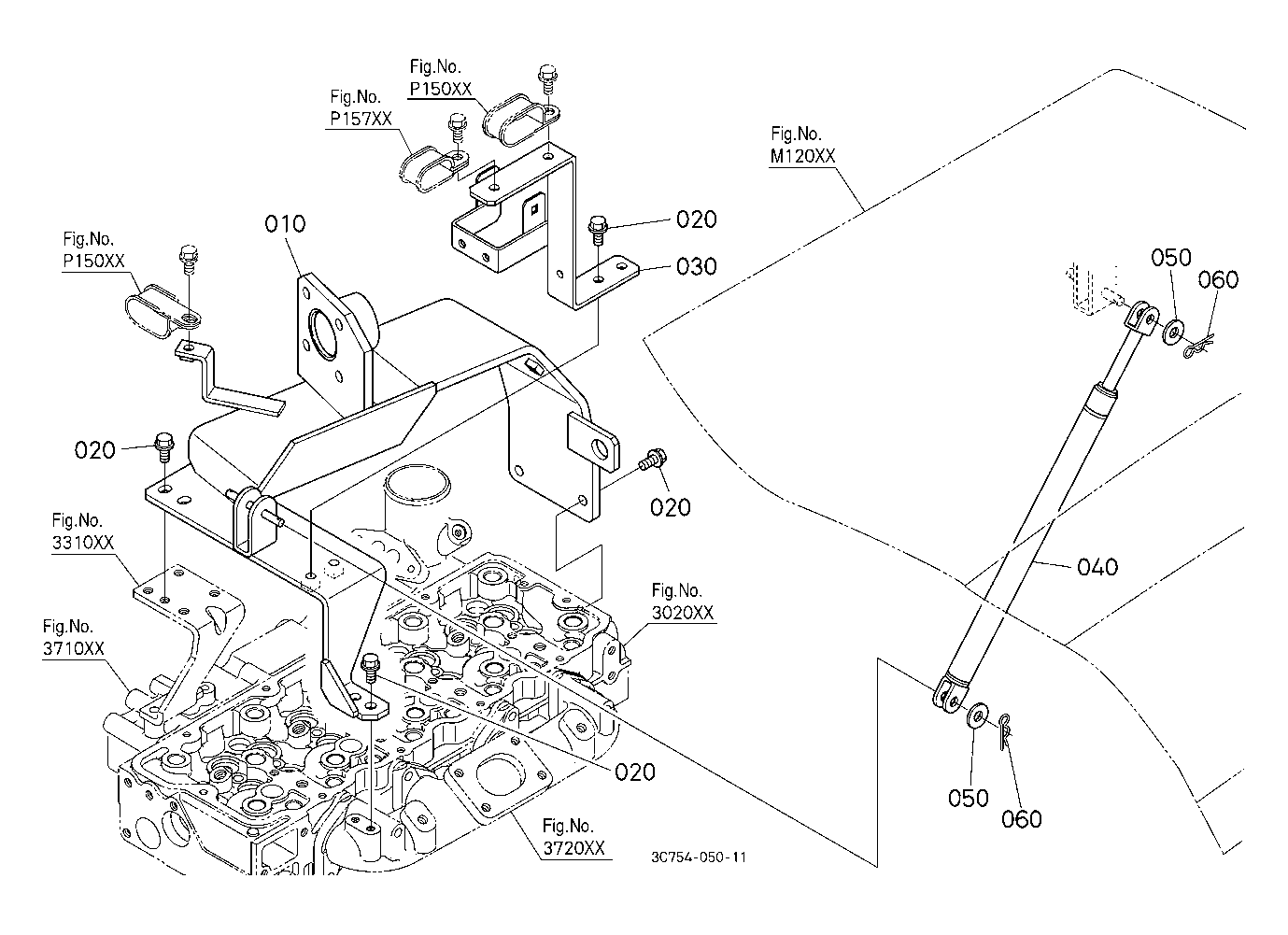 Fig.No.
P150XX

Fig.No.
P157XX

Fig.No.
M120XX

010

020

030

Fig.No.
P150XX

050

060

020

020

Fig.No.
3310XX

040

Fig.No.
3020XX

Fig.No.
3710XX

020

050

060

Fig.No.
3720XX

3C754-050-11