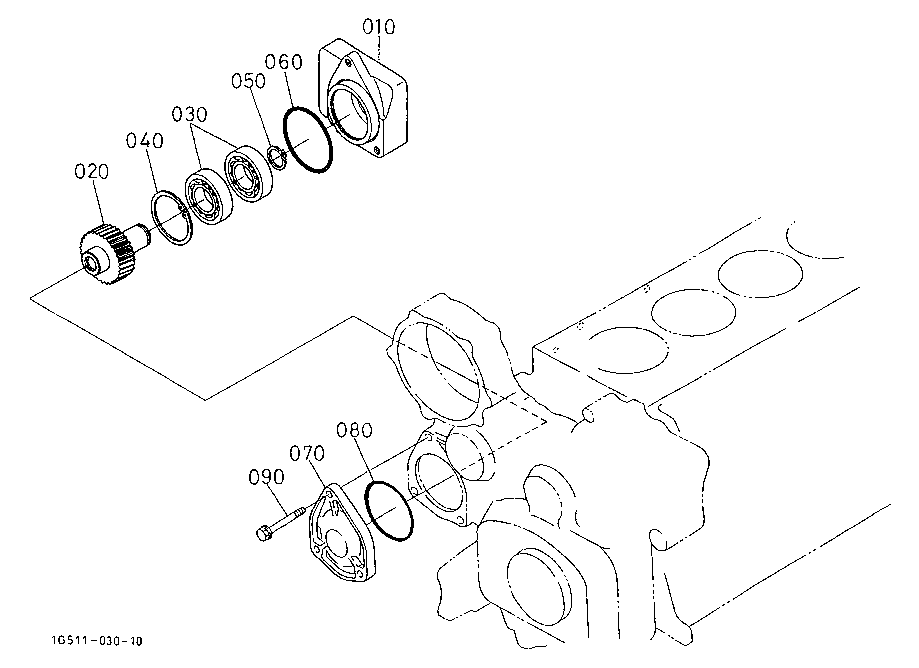 010
060
050
030
040
020
080
070
090
1G511-030-10