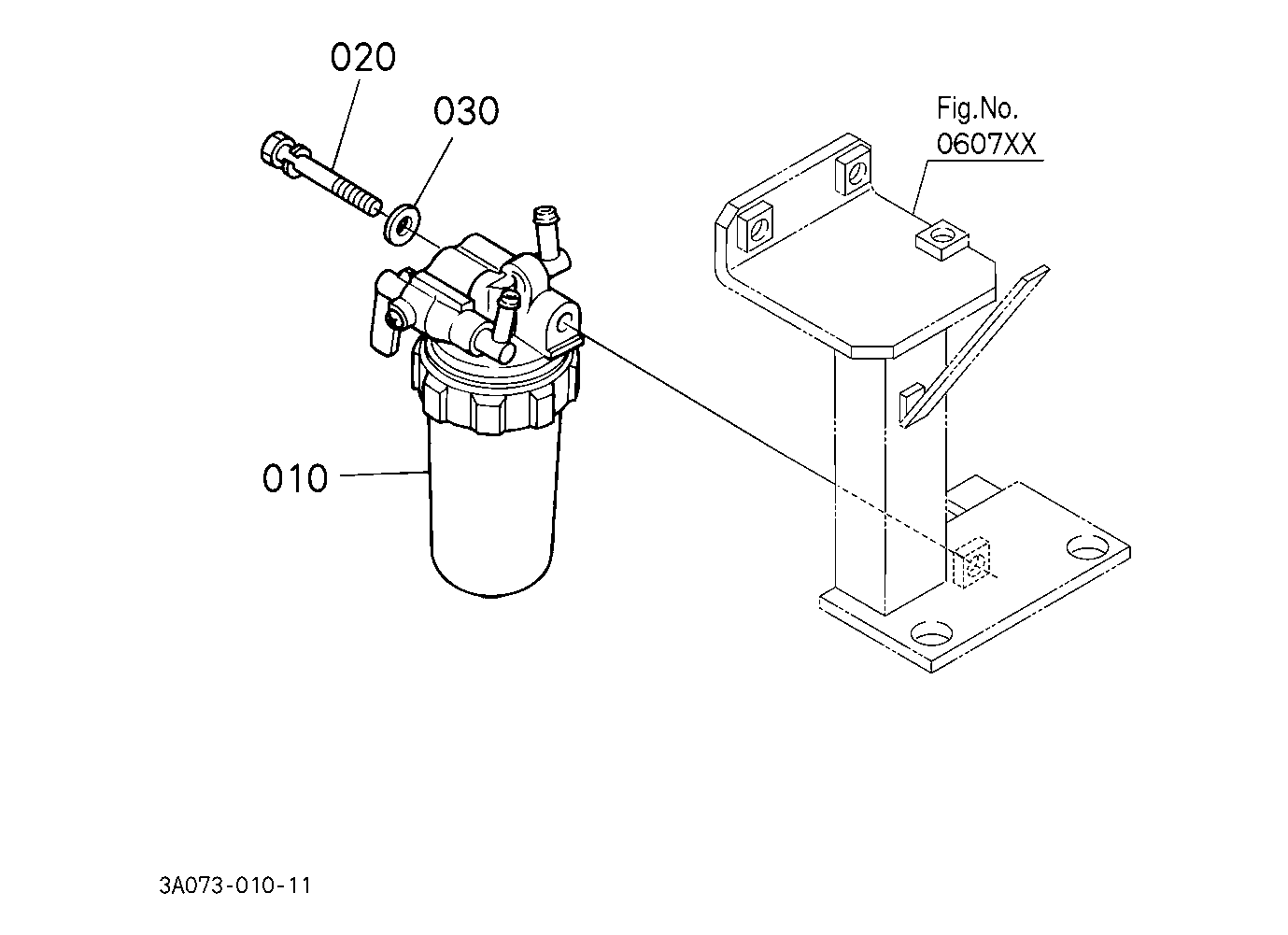 020

030

Fig.No.
0607XX

010

3A073-010-11