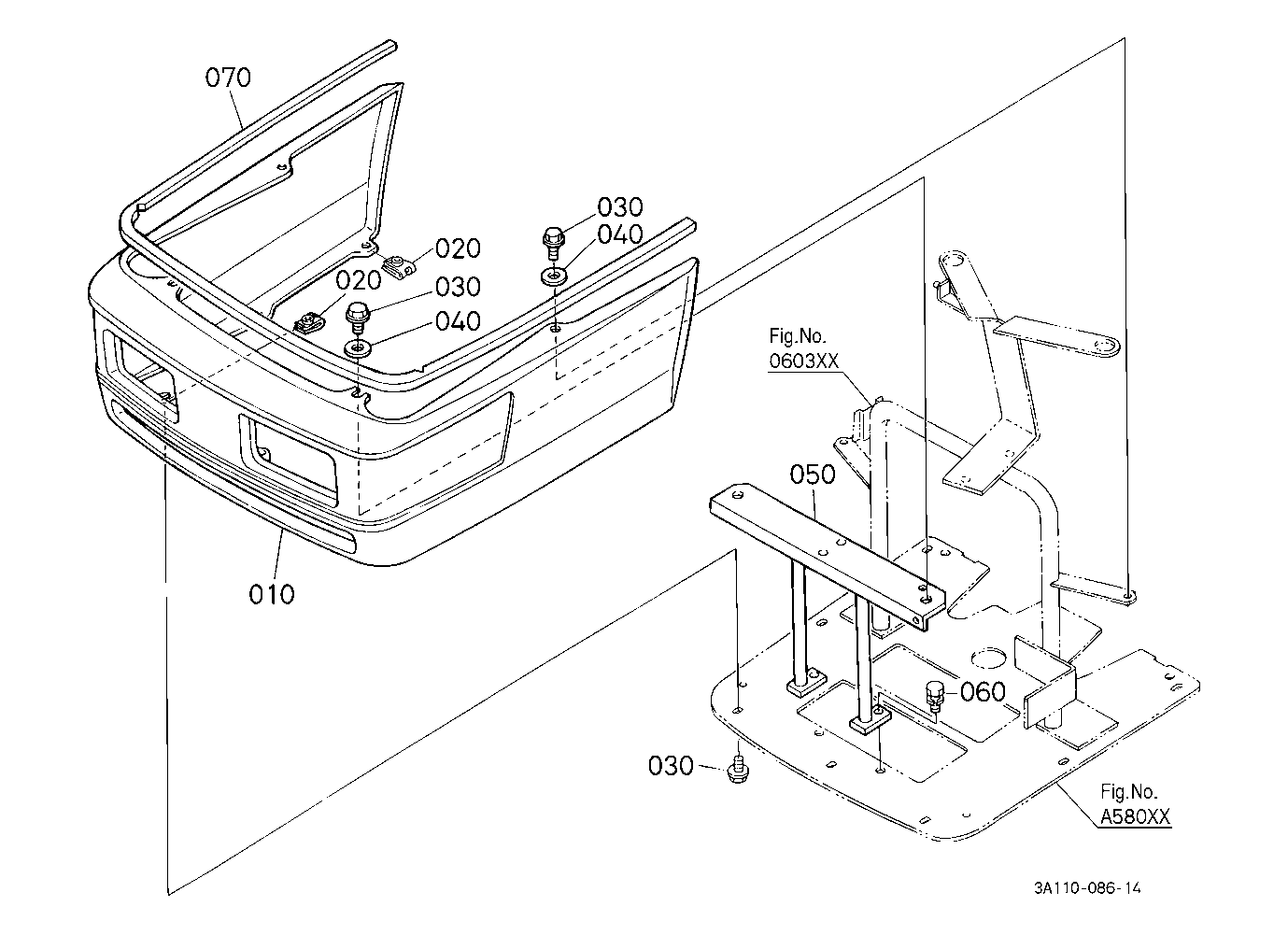 070

030
040
020
020
030
040

Fig.No.
0603XX

050

010

060

030

Fig.No.
A580XX

3A110-086-14