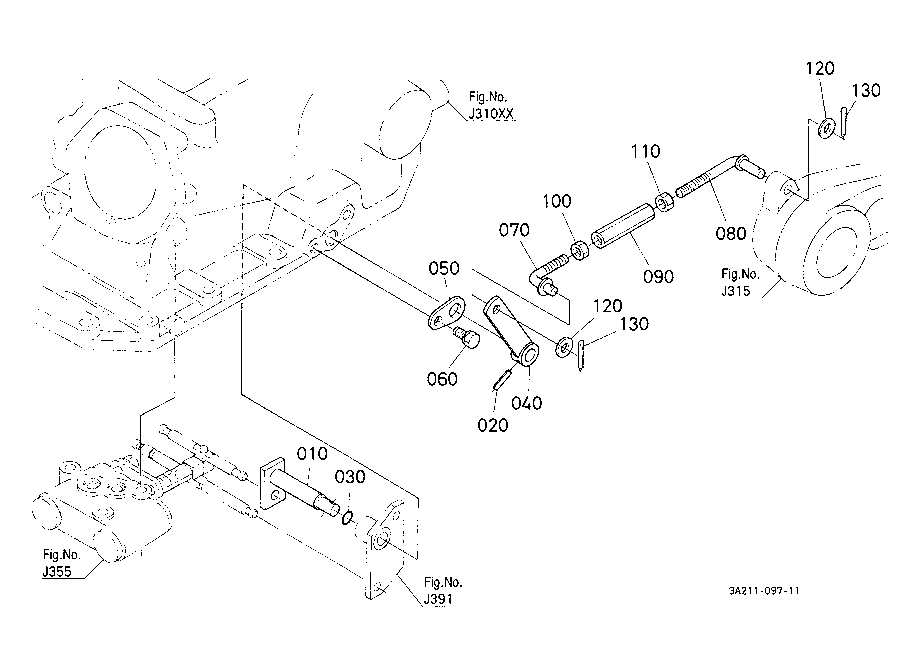 Fig.No.
J310XX

120
130

110

100

070

080

090

050

Fig.No.
J315

120

130

060

040

020

010

030

Fig.No.
J355

Fig.No.
J391

3A211-097-11