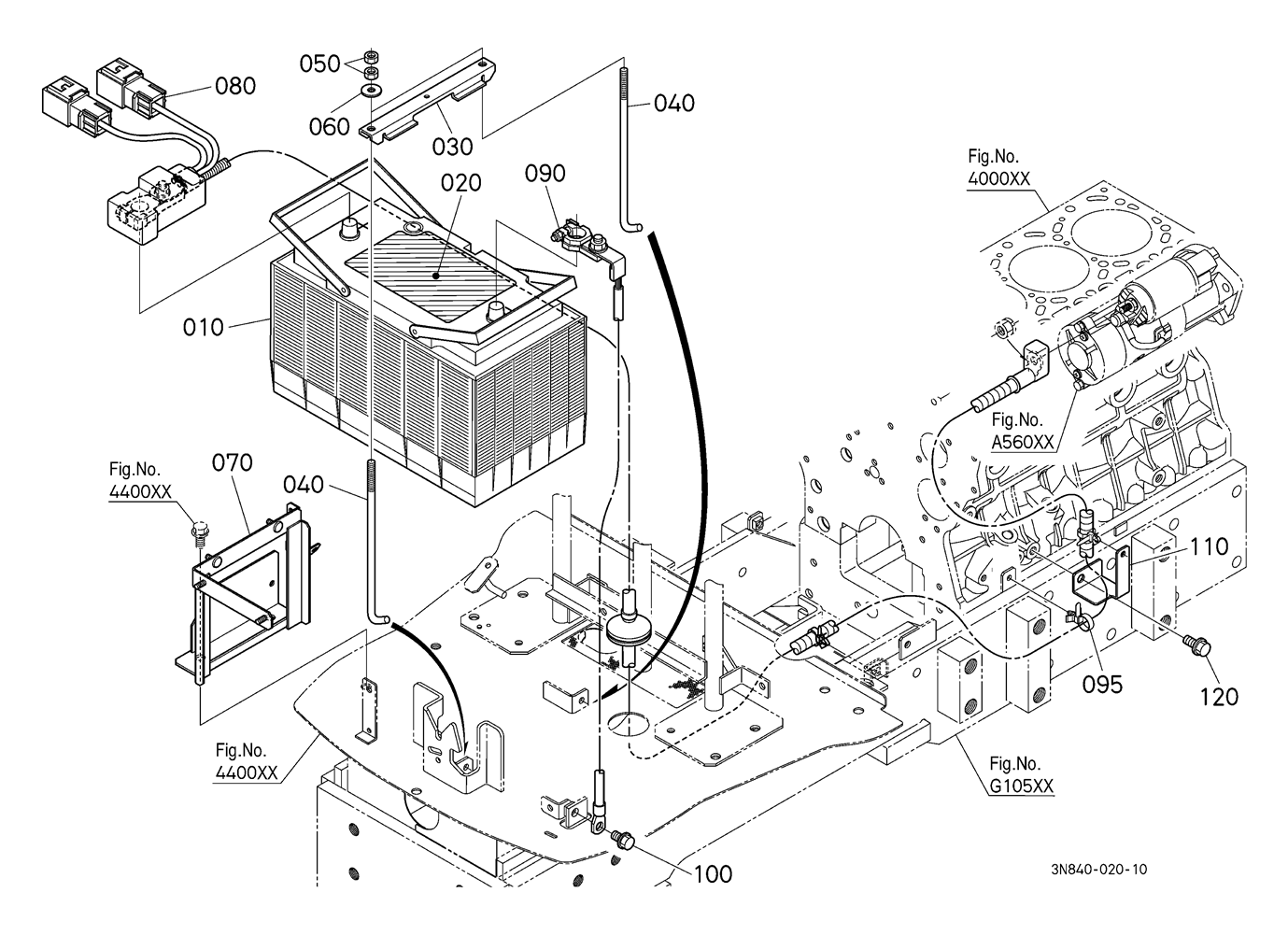 050
080
060
030
040
020
090
Fig.No.
4000XX
010
Fig.No.
A560XX
Fig.No.
4400XX
070
040
110
095
120
Fig.No.
4400XX
Fig.No.
G105XX
100
3N840-020-10