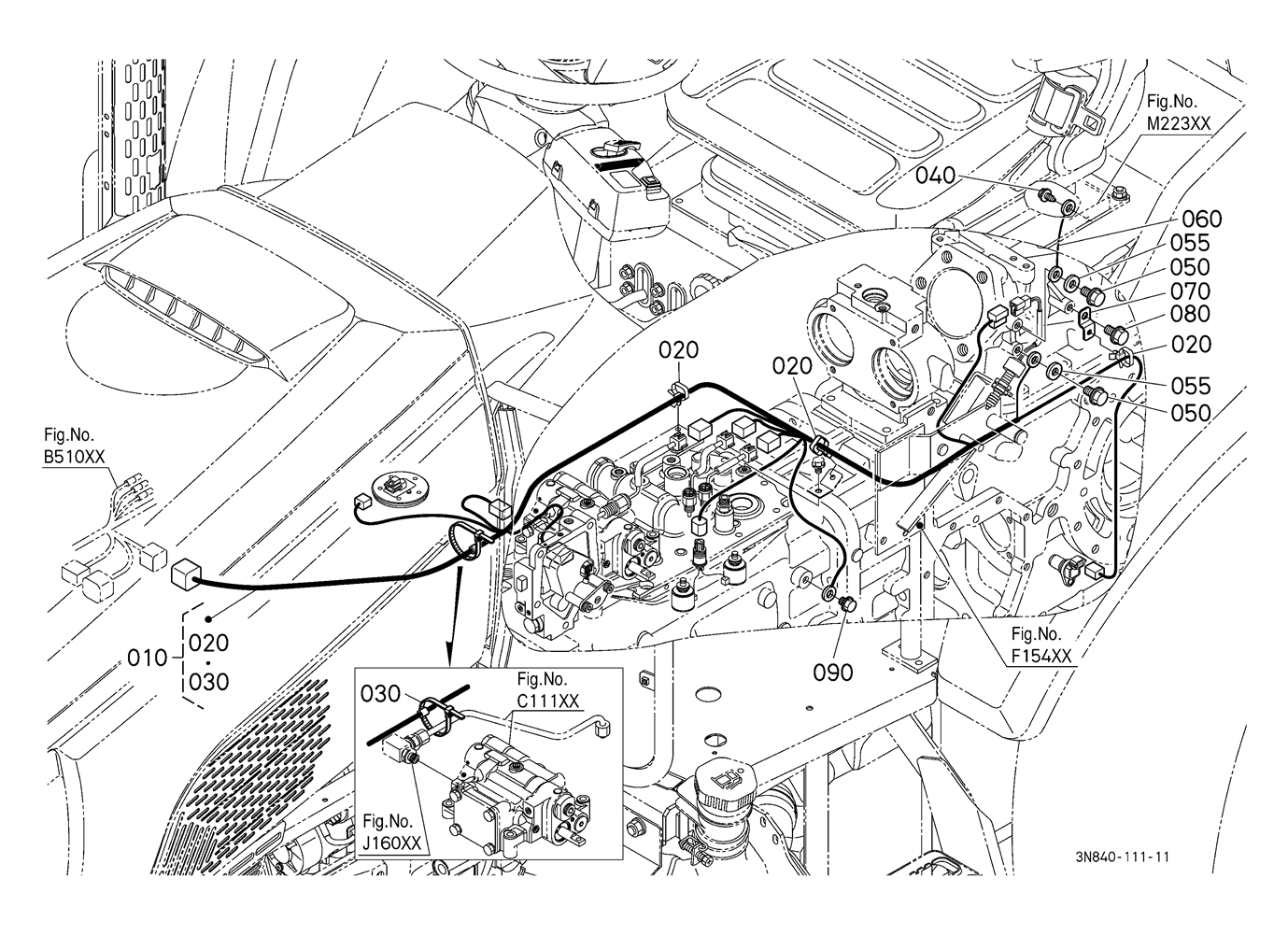 Fig.No.
M223XX

040

060
055
050
070
080
020
055
050

020

020

Fig.No.
B510XX

010
020
030

090

Fig.No.
F154XX

030

Fig.No.
C111XX

Fig.No.
J160XX

3N840-111-11