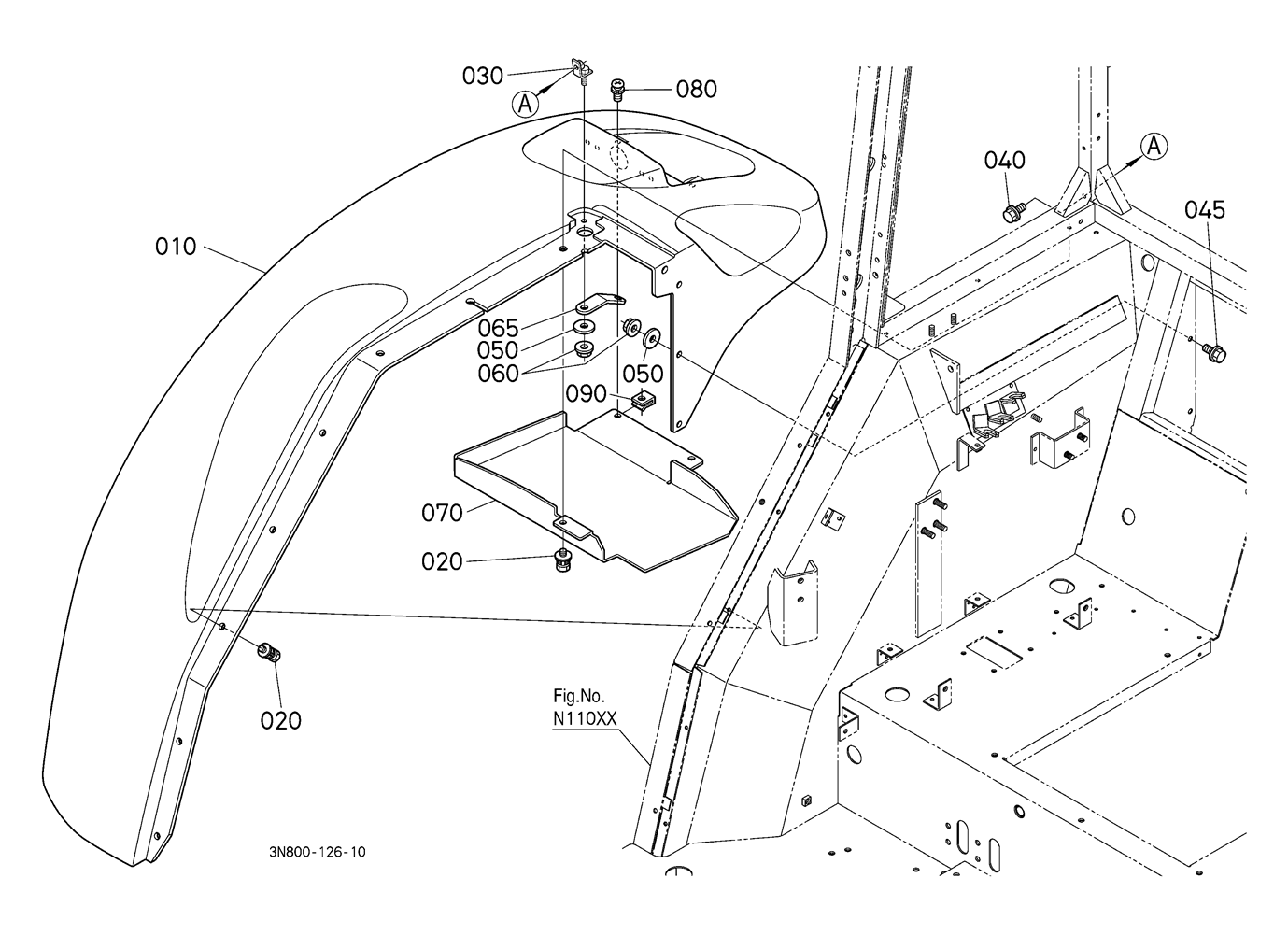 030
A
080
040
A
045
010
065
050
060
050
090
070
020
020
Fig.No.
N110XX
3N800-126-10