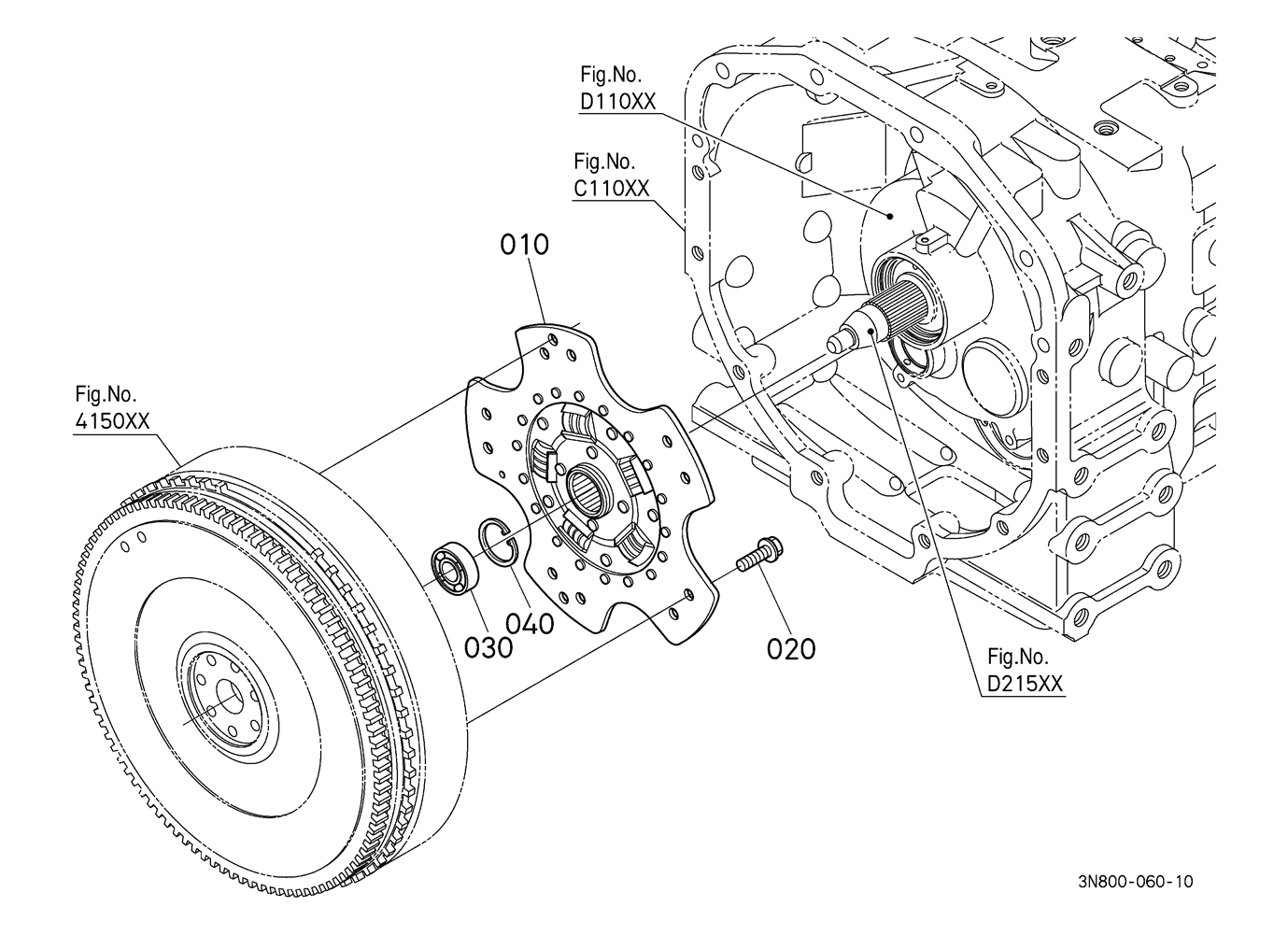 Fig.No.
D110XX

Fig.No.
C110XX

010

Fig.No.
4150XX

030

040

020

Fig.No.
D215XX

3N800-060-10