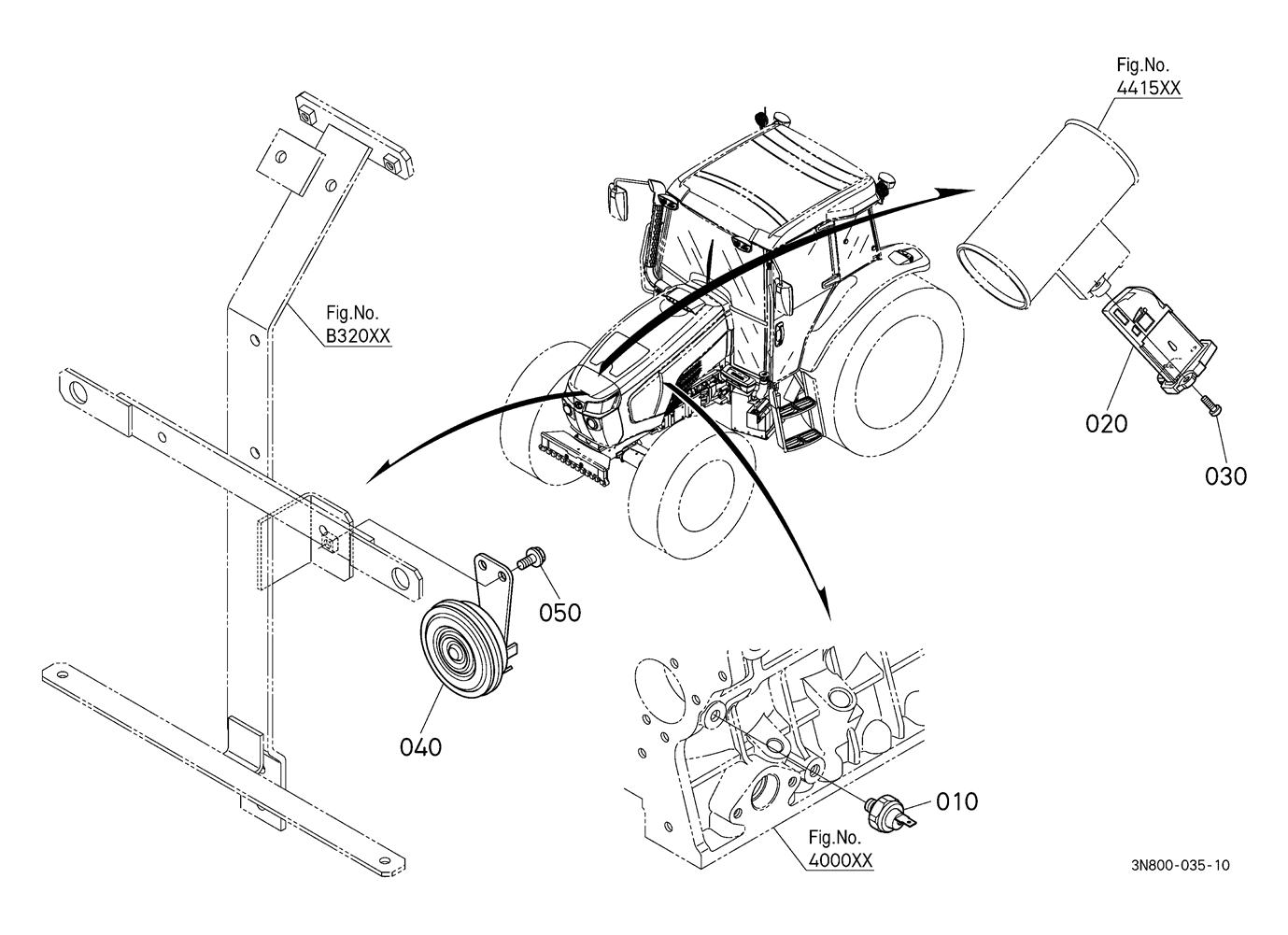 Fig.No.
4415XX

Fig.No.
B320XX

020

030

050

040

010

Fig.No.
4000XX

3N800-035-10