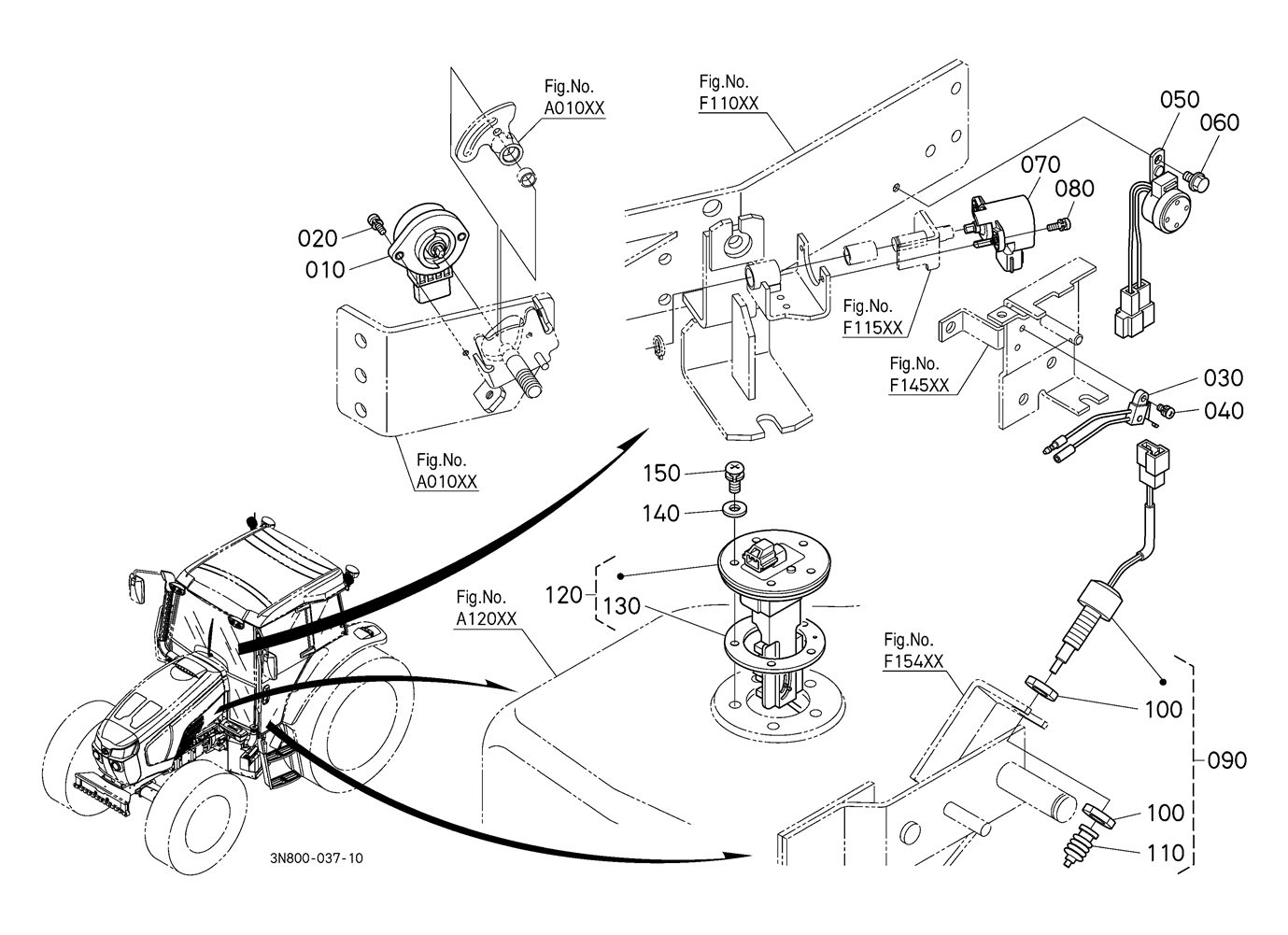 Fig.No.
A010XX

Fig.No.
F110XX

050
060
070
080

020
010

Fig.No.
F115XX

Fig.No.
F145XX

030
040

Fig.No.
A010XX

150
140

120
130

Fig.No.
A120XX

Fig.No.
F154XX

100
090
100
110

3N800-037-10