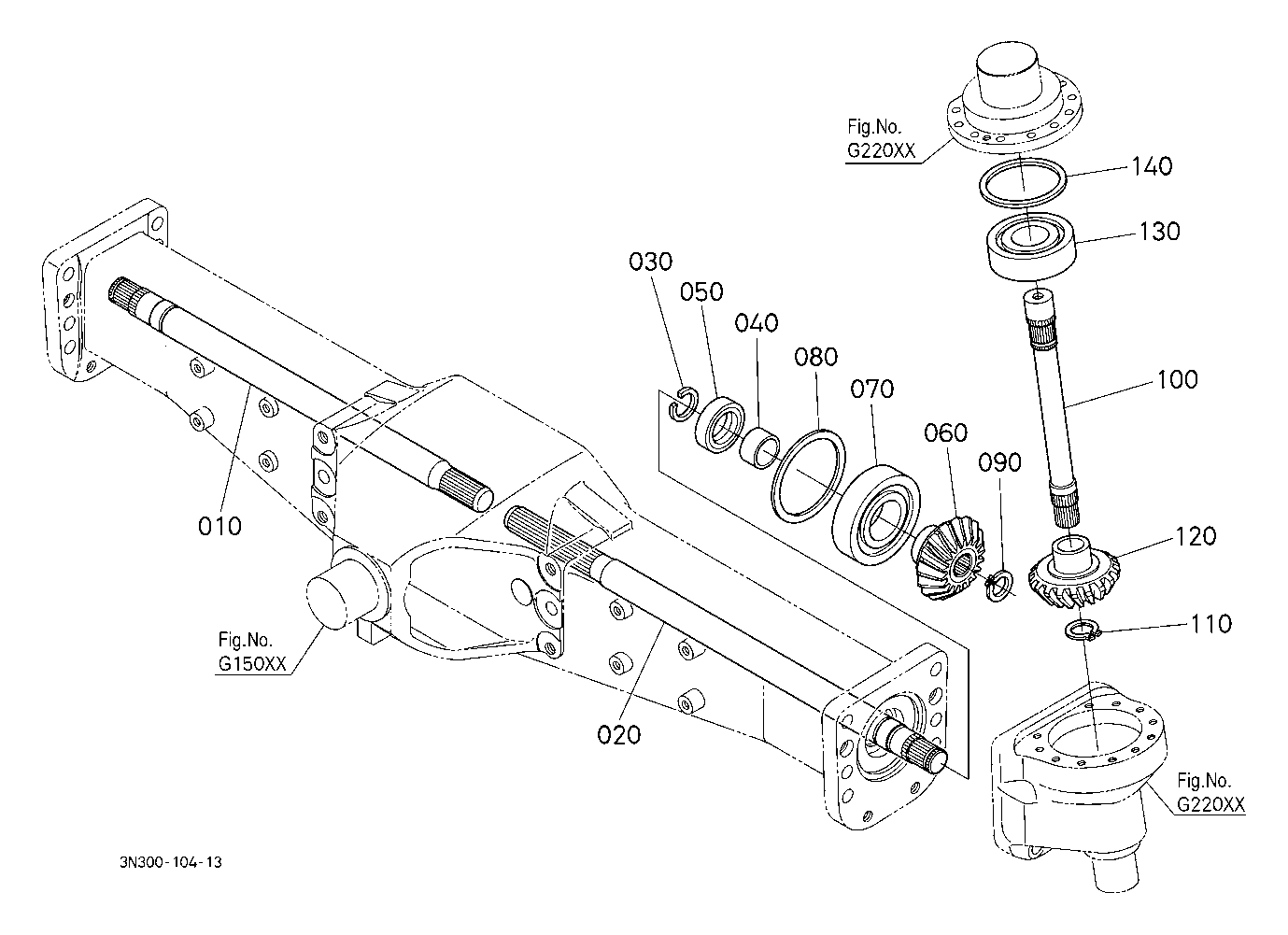 Fig.No.
G220XX

140

130

030

050

040

080

070

060

090

100

120

110

010

Fig.No.
G150XX

020

Fig.No.
G220XX

3N300-104-13