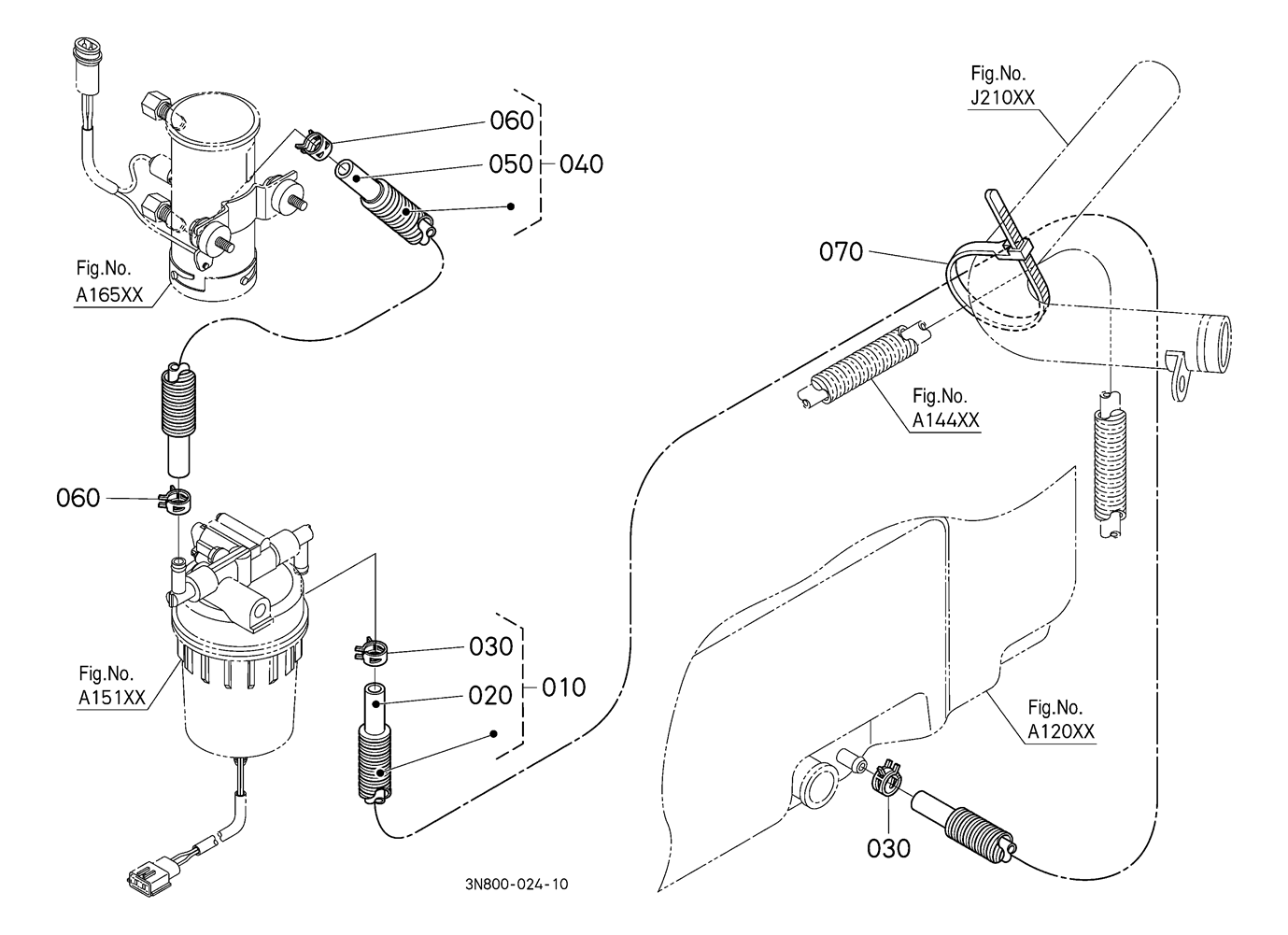 060
050
040
Fig.No.
A165XX
Fig.No.
J210XX
070
Fig.No.
A144XX
060
030
020
010
Fig.No.
A151XX
Fig.No.
A120XX
030
3N800-024-10