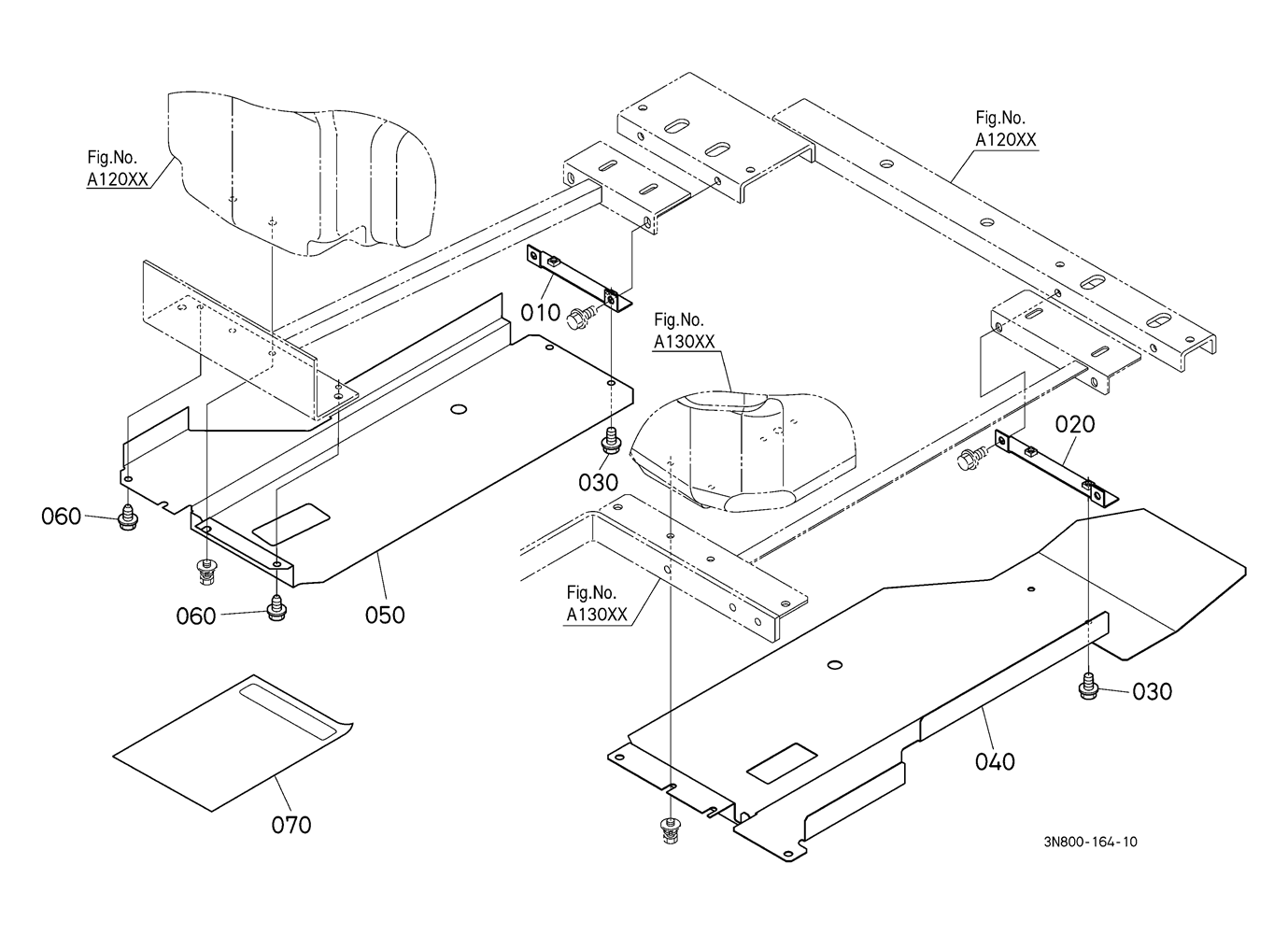 Fig.No.
A120XX

Fig.No.
A120XX

010

Fig.No.
A130XX

020

030

060

060

050

Fig.No.
A130XX

030

040

070

3N800-164-10