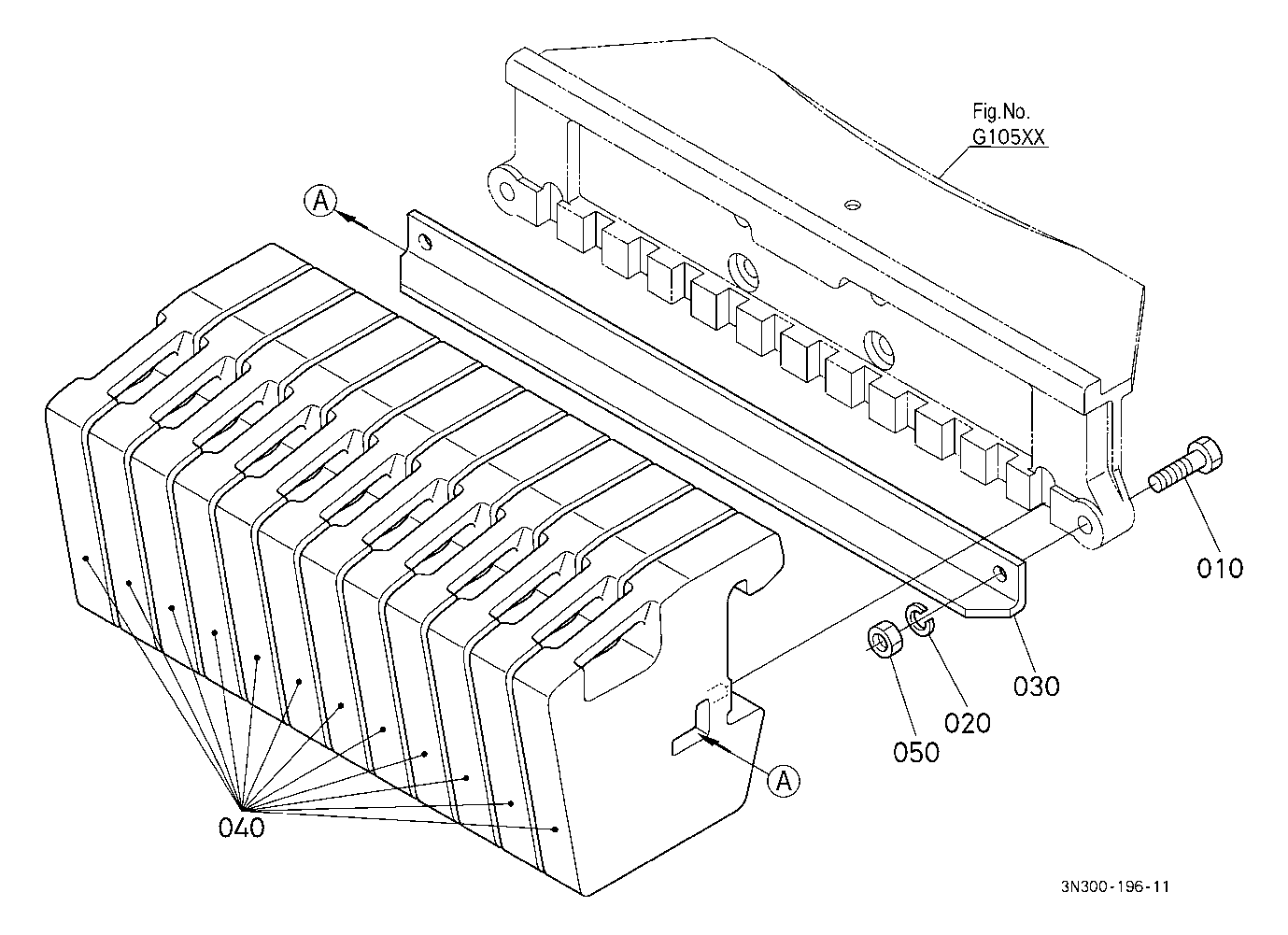 Fig.No.
G105XX

A

010

030

020

050

A

040

3N300-196-11