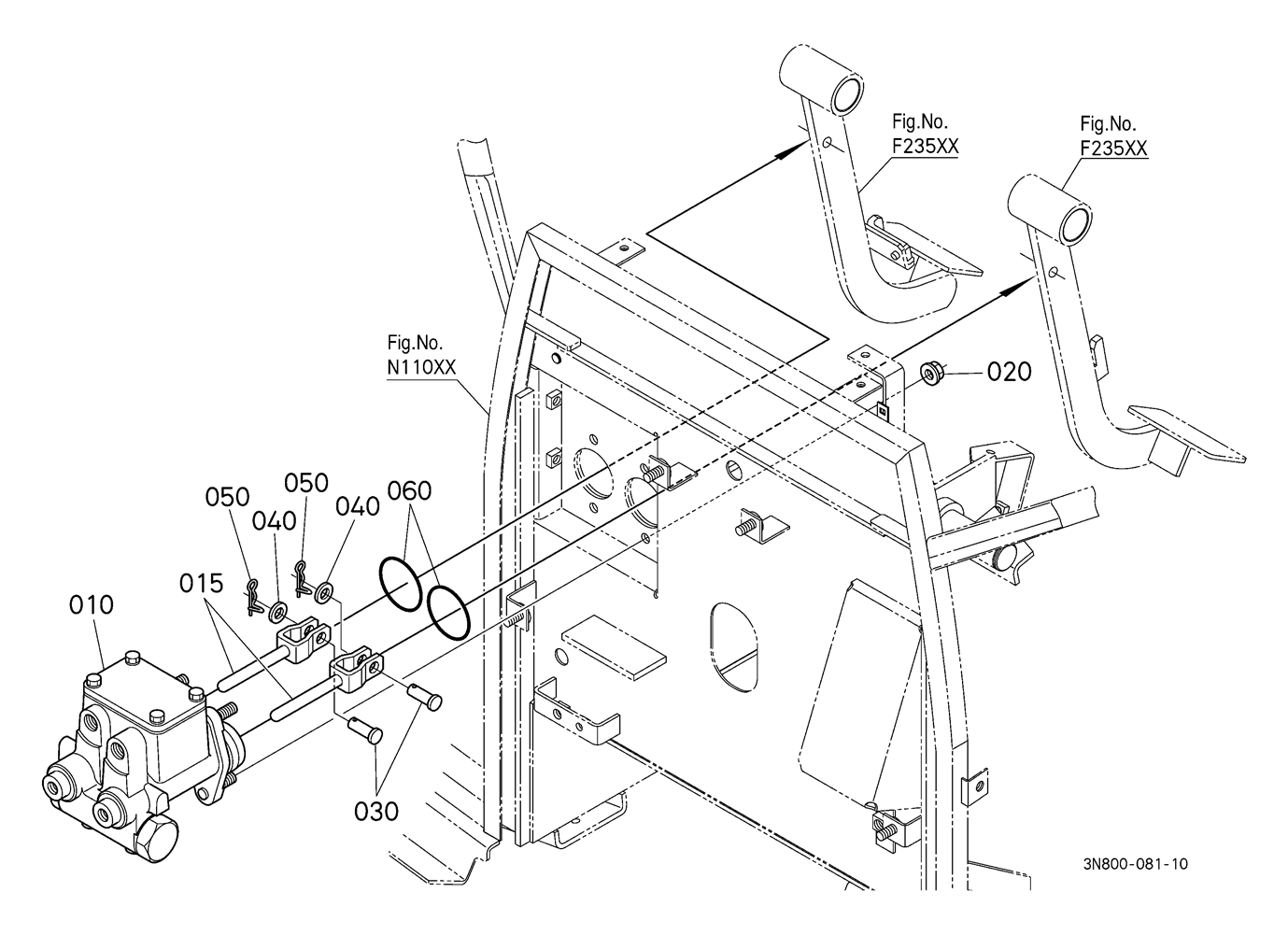 Fig.No.
F235XX

Fig.No.
F235XX

Fig.No.
N110XX

020

050
050
040
040
060
015
010
030

3N800-081-10