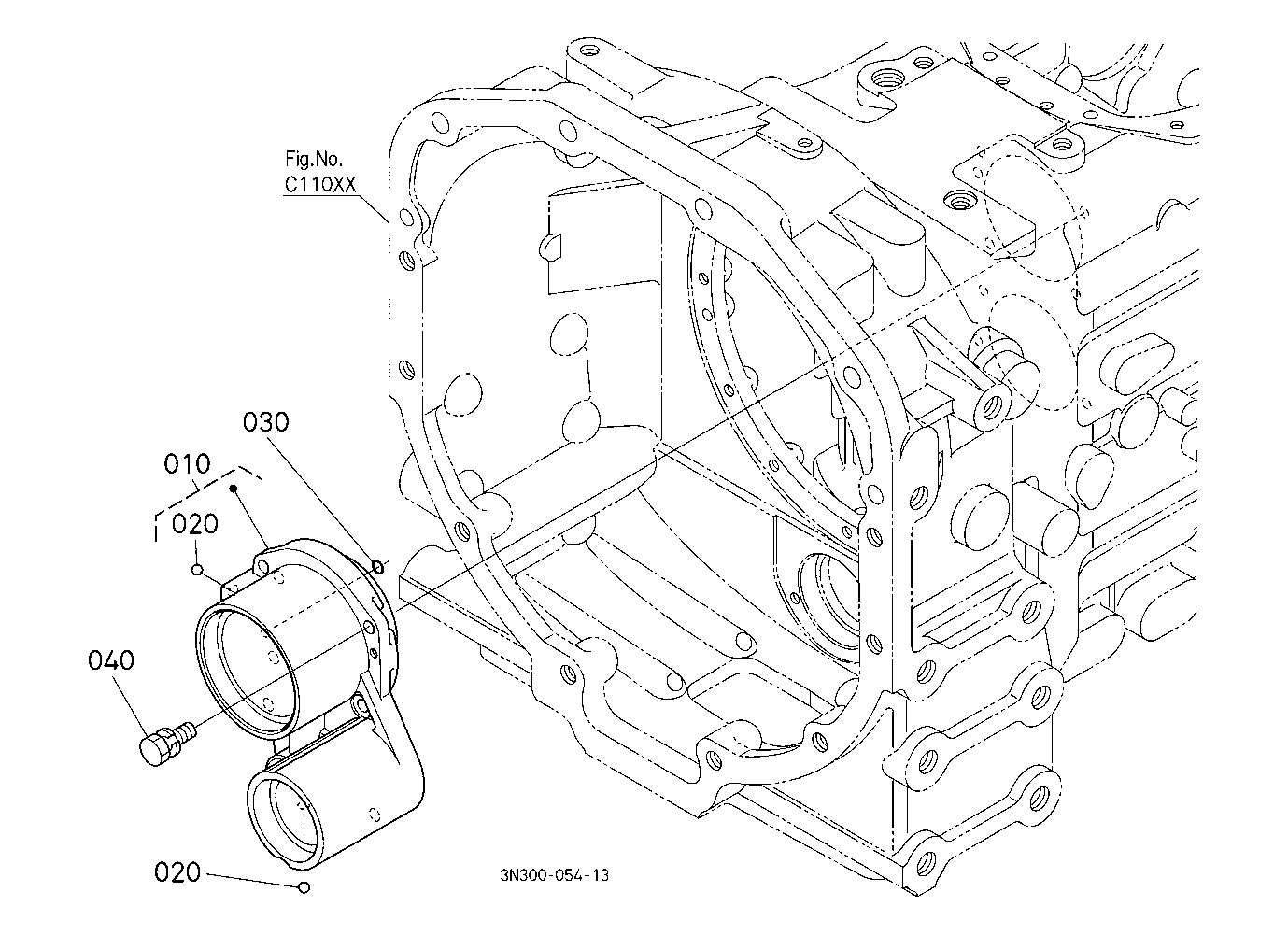 Fig.No.
C110XX

030

010

020

040

020

3N300-054-13