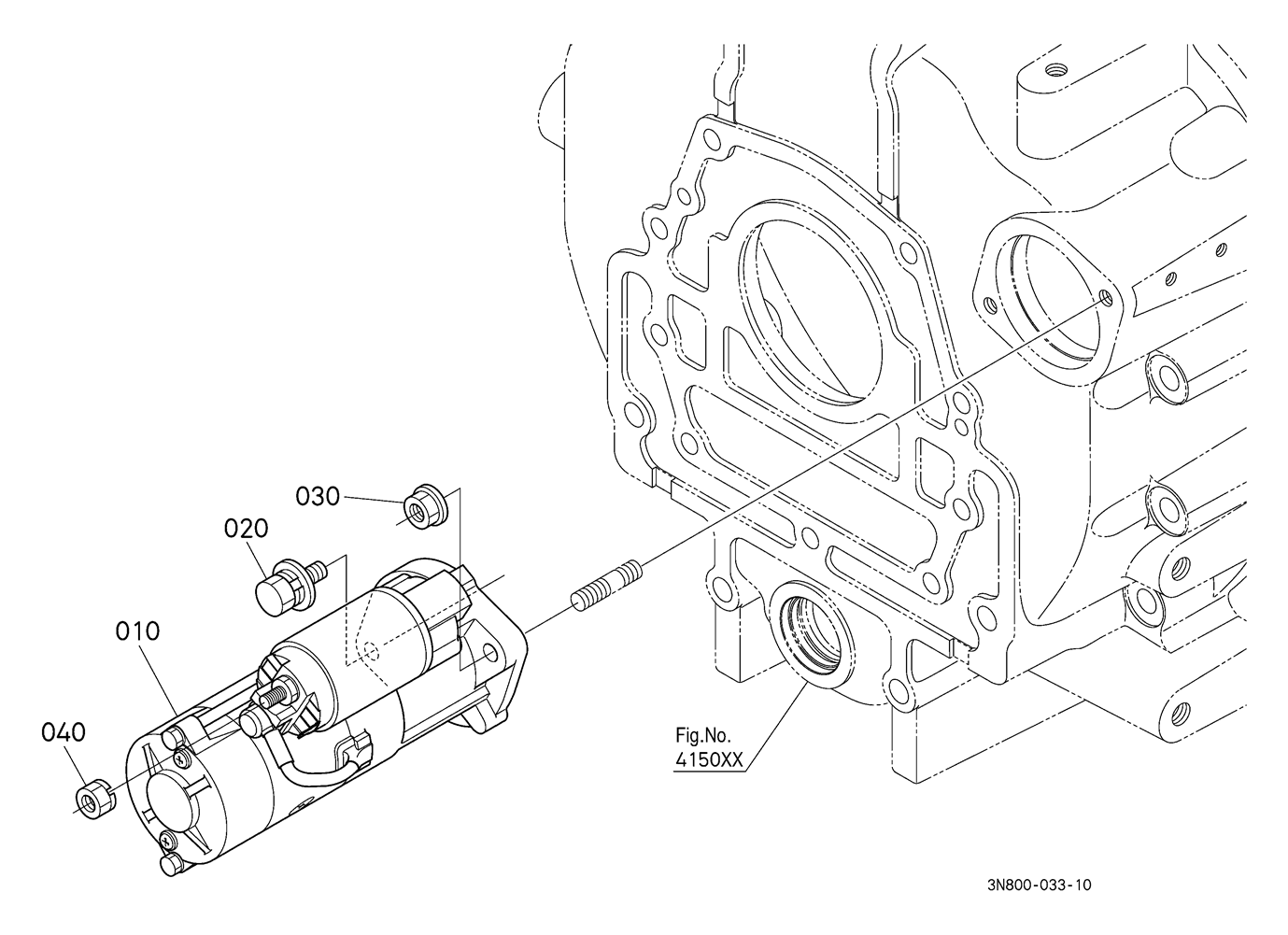 030

020

010

040

Fig.No.
4150XX

3N800-033-10