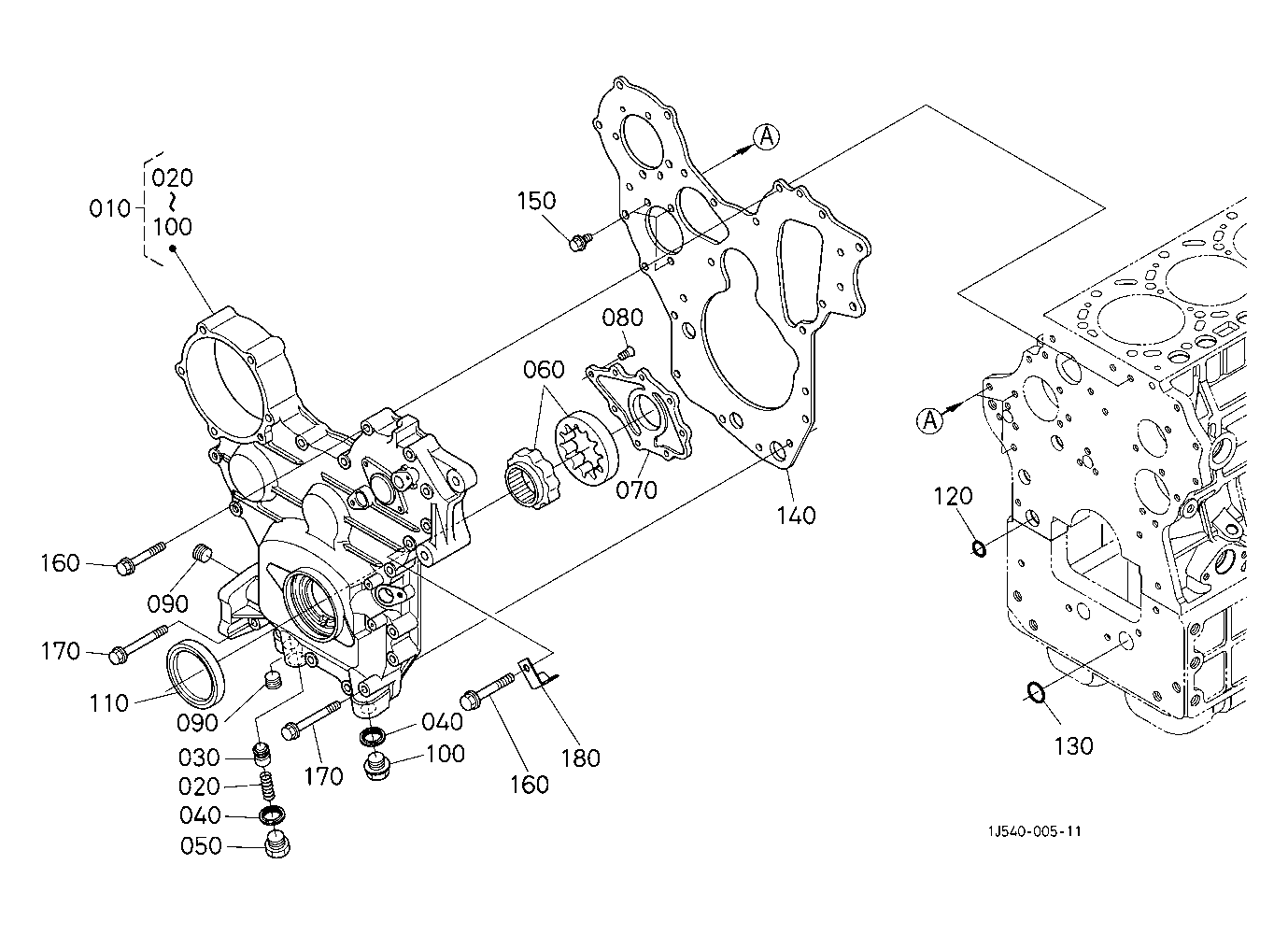 010
020
~
100

150

A

080

060

070

140

A

120

160

090

170

110

090

030

020

040

050

170

040

100

160

180

130

1J540-005-11